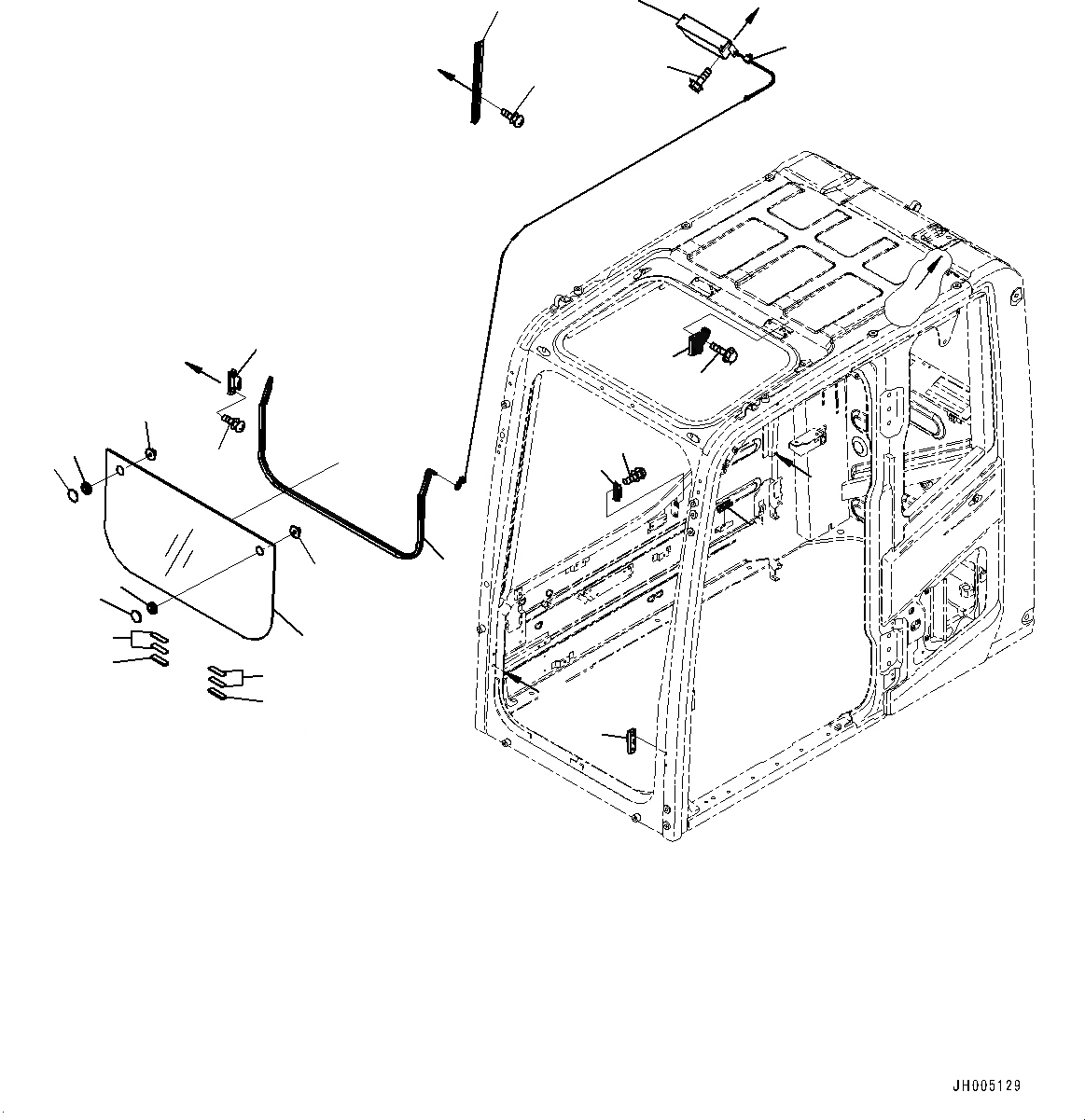 JH005129