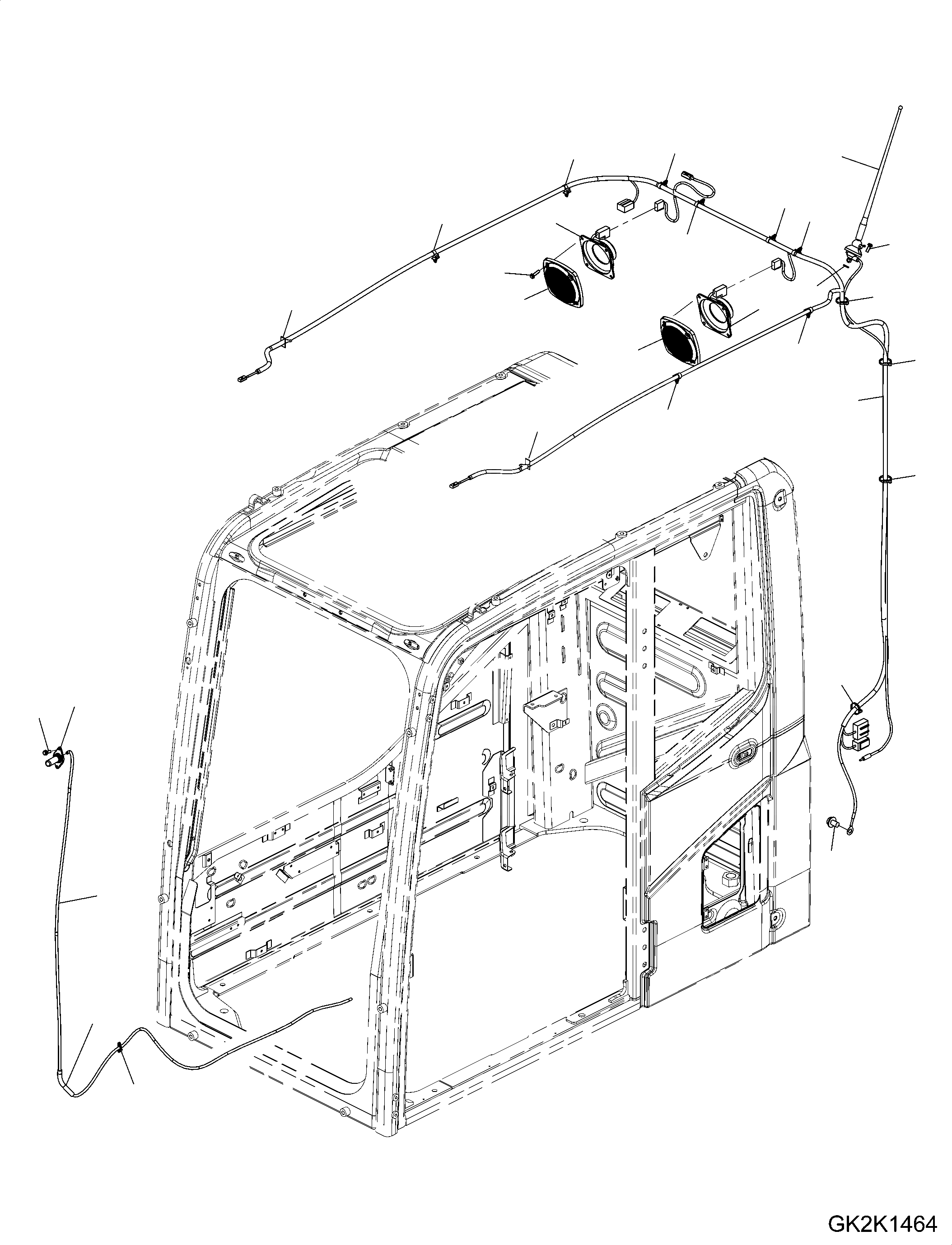 GK2K1464