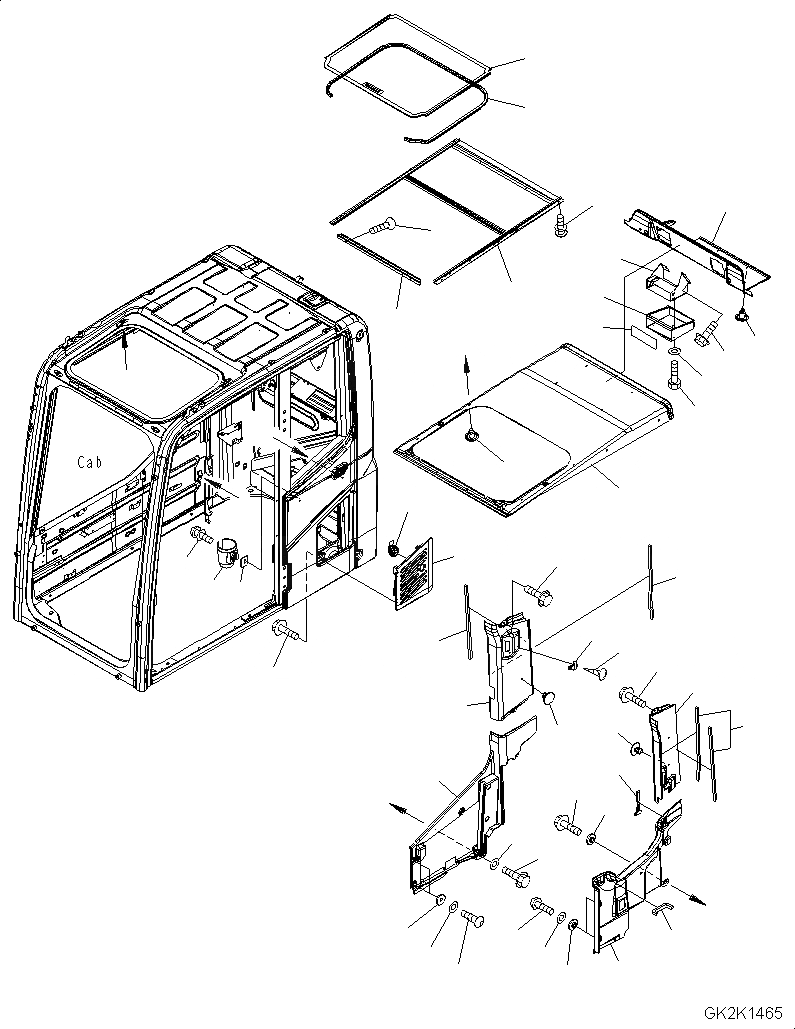 Cab

GK2K1465