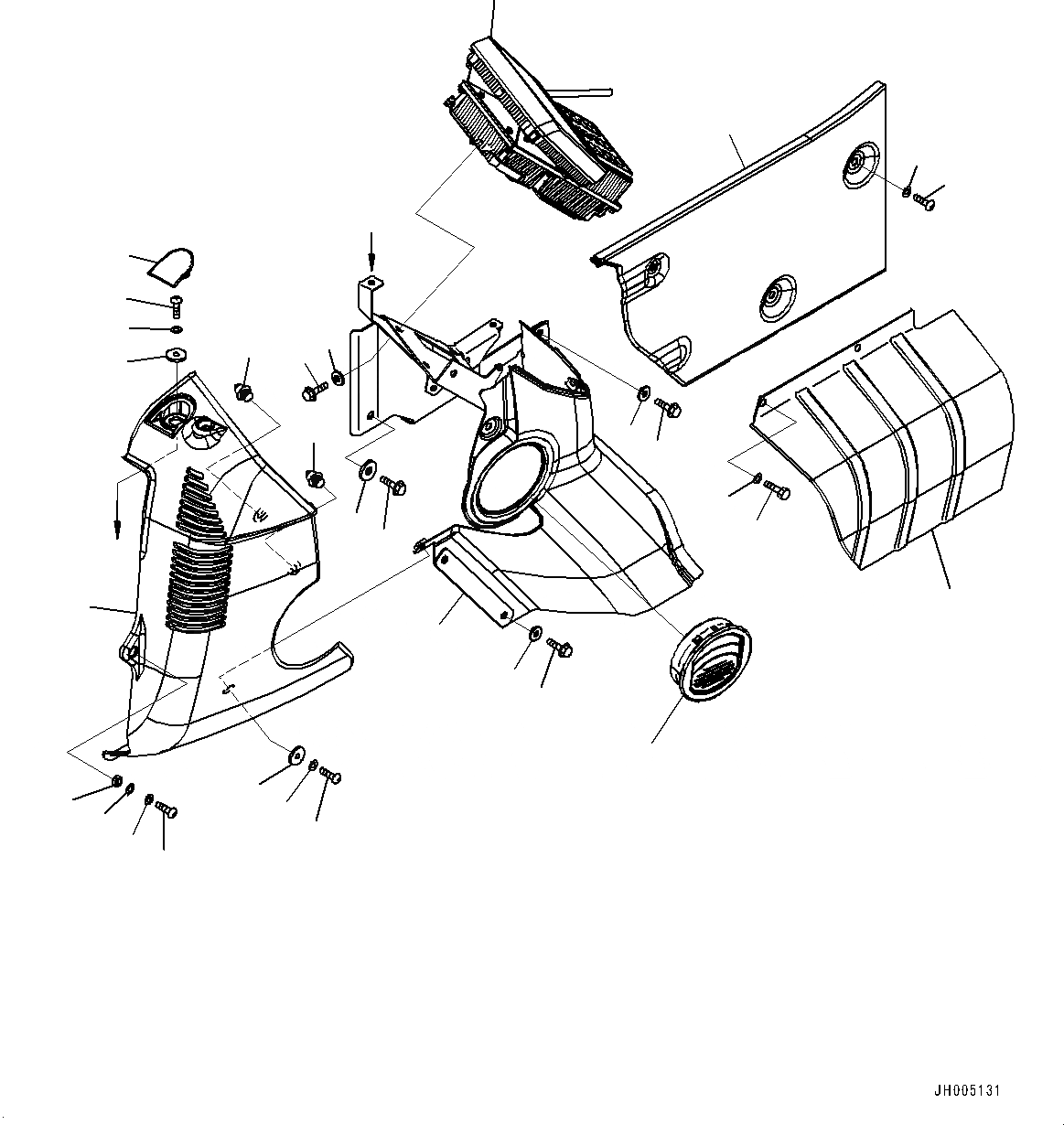 JH005131