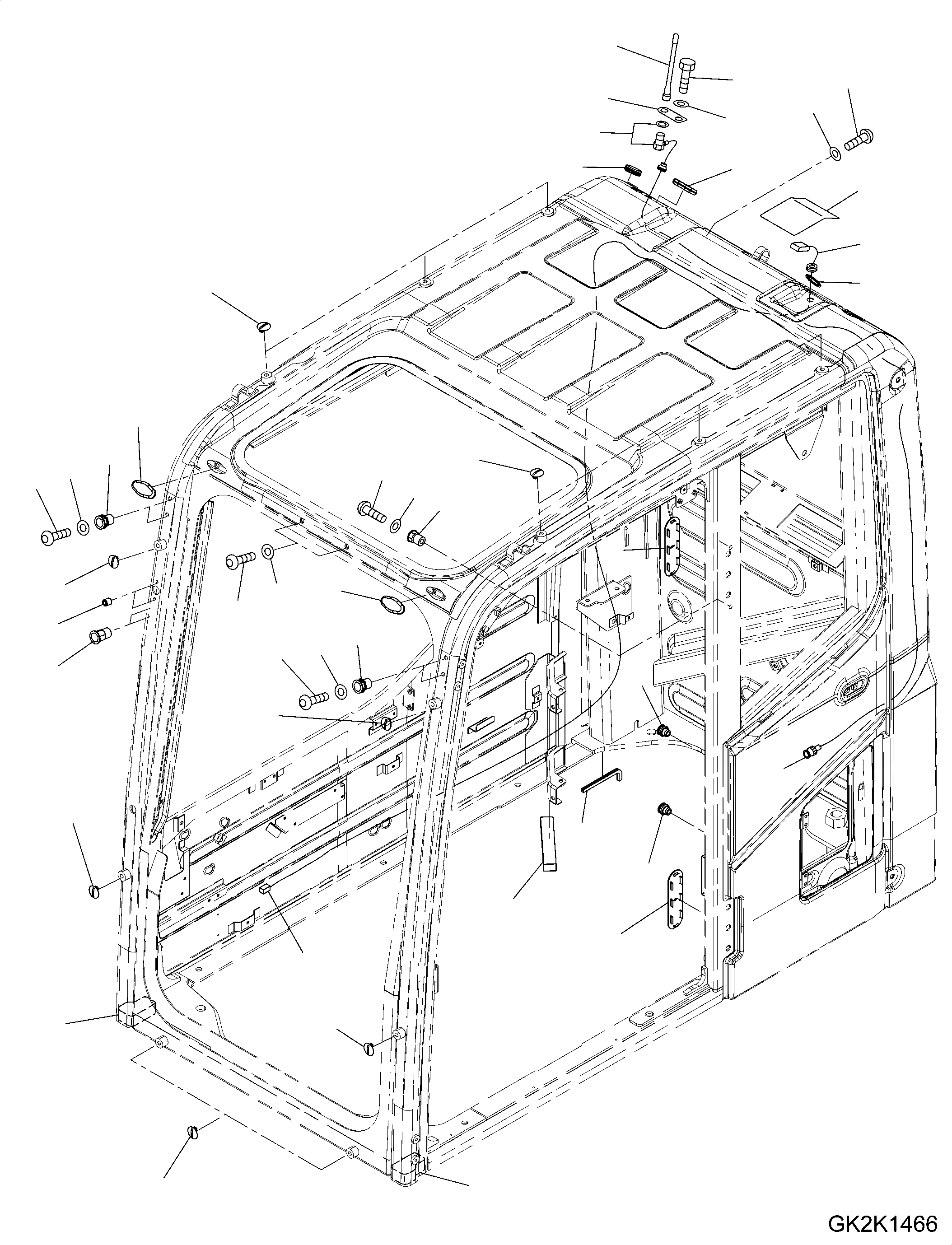 GK2K1466