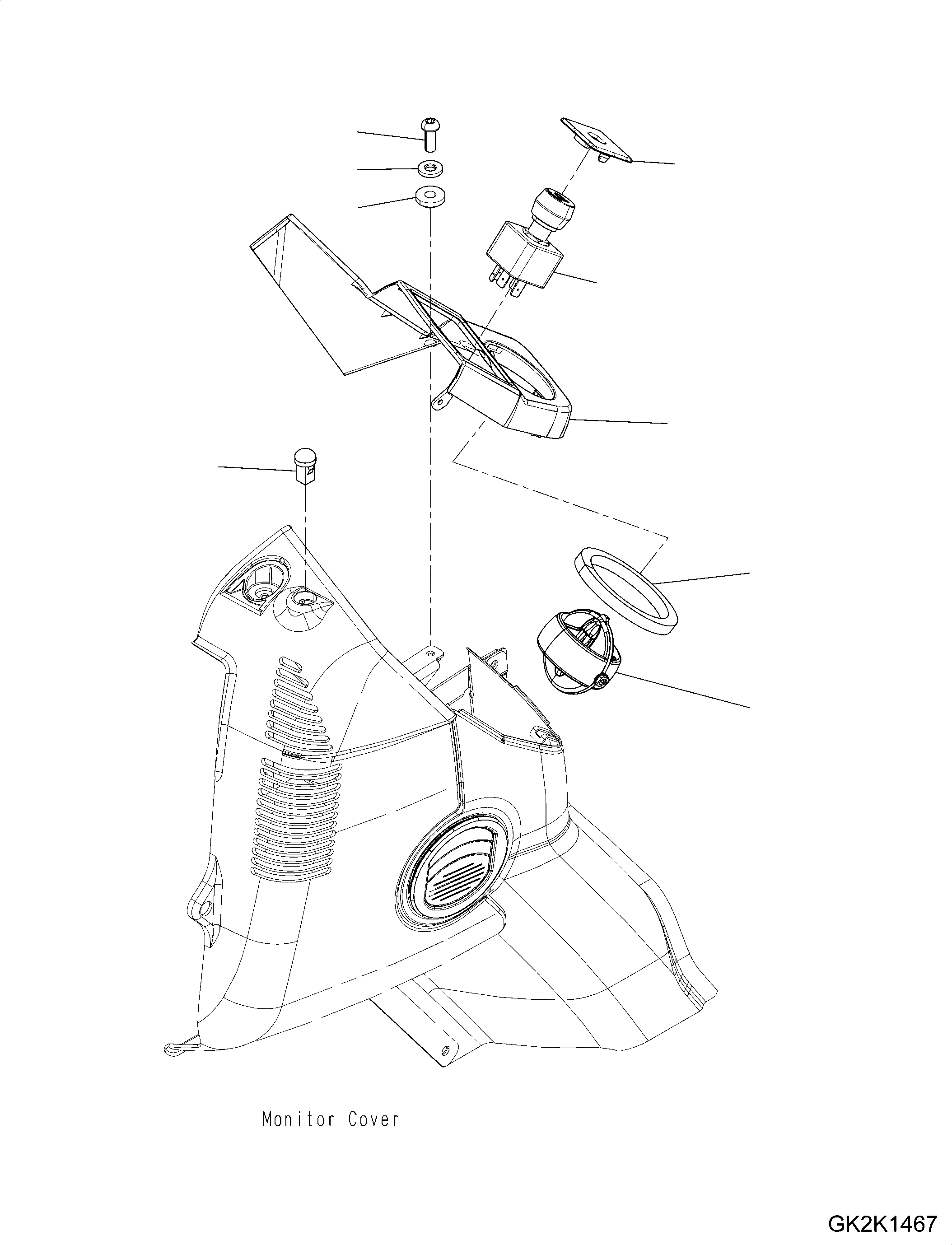 Monitor Cover

GK2K1467