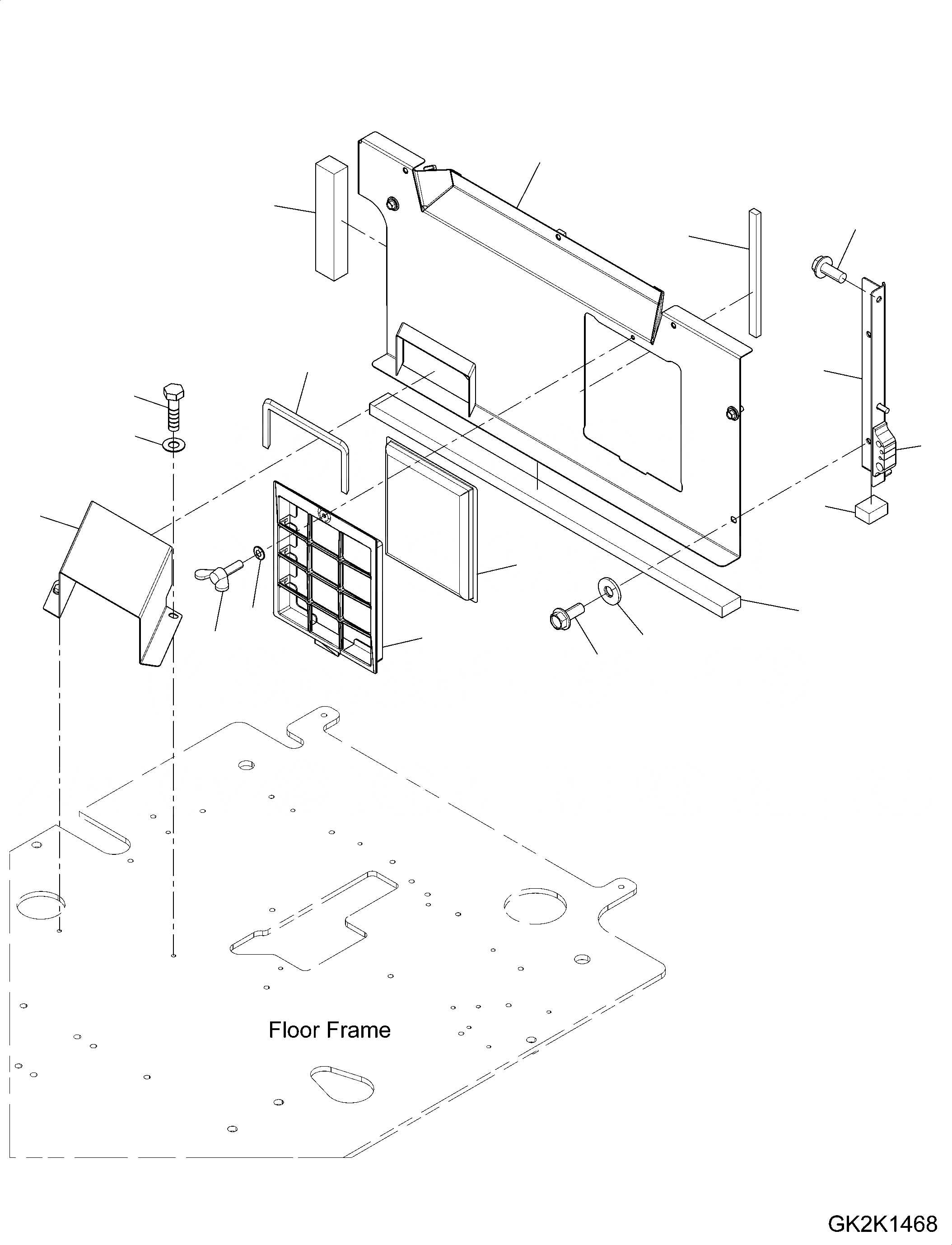 Floor Frame

GK2K1468