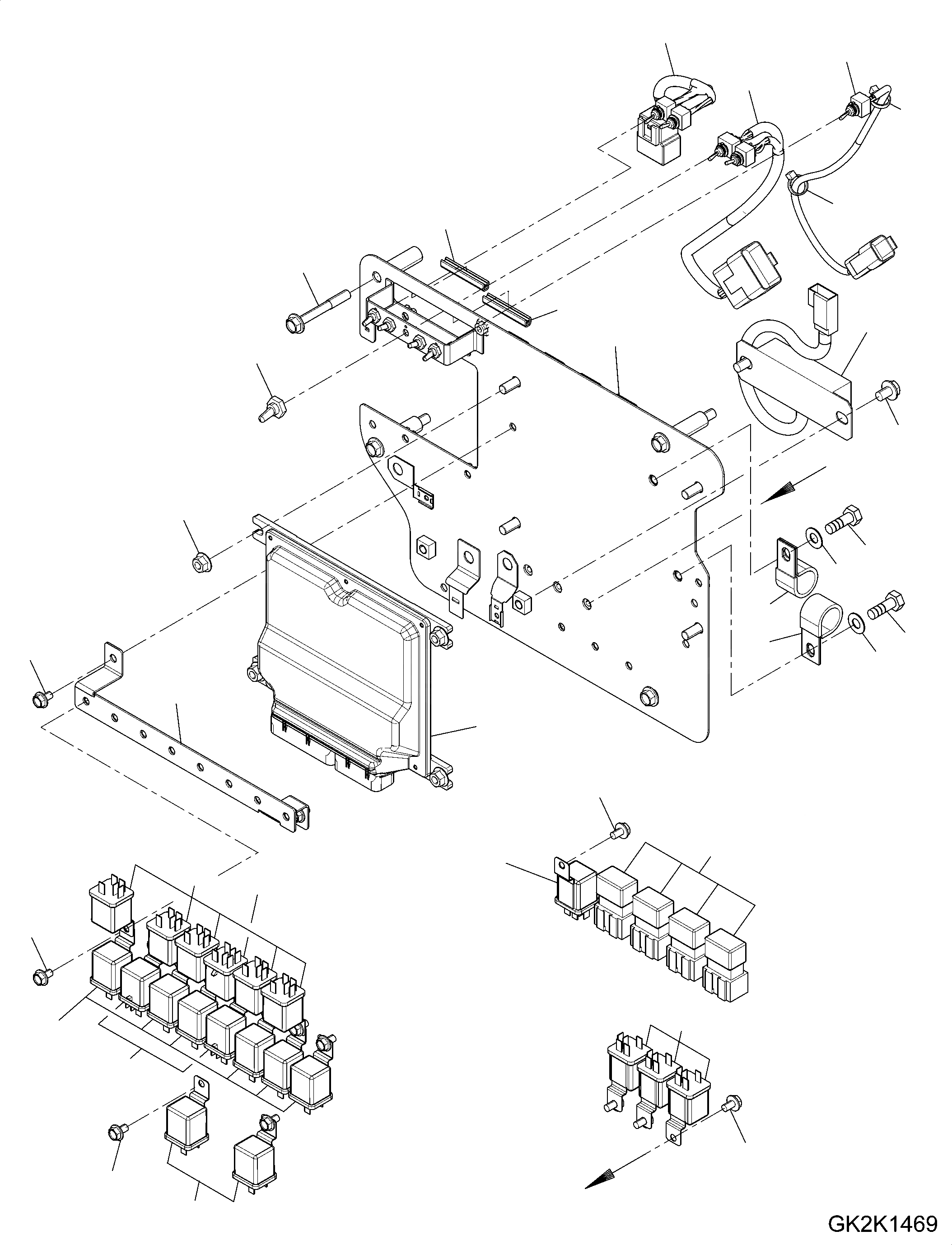 GK2K1469