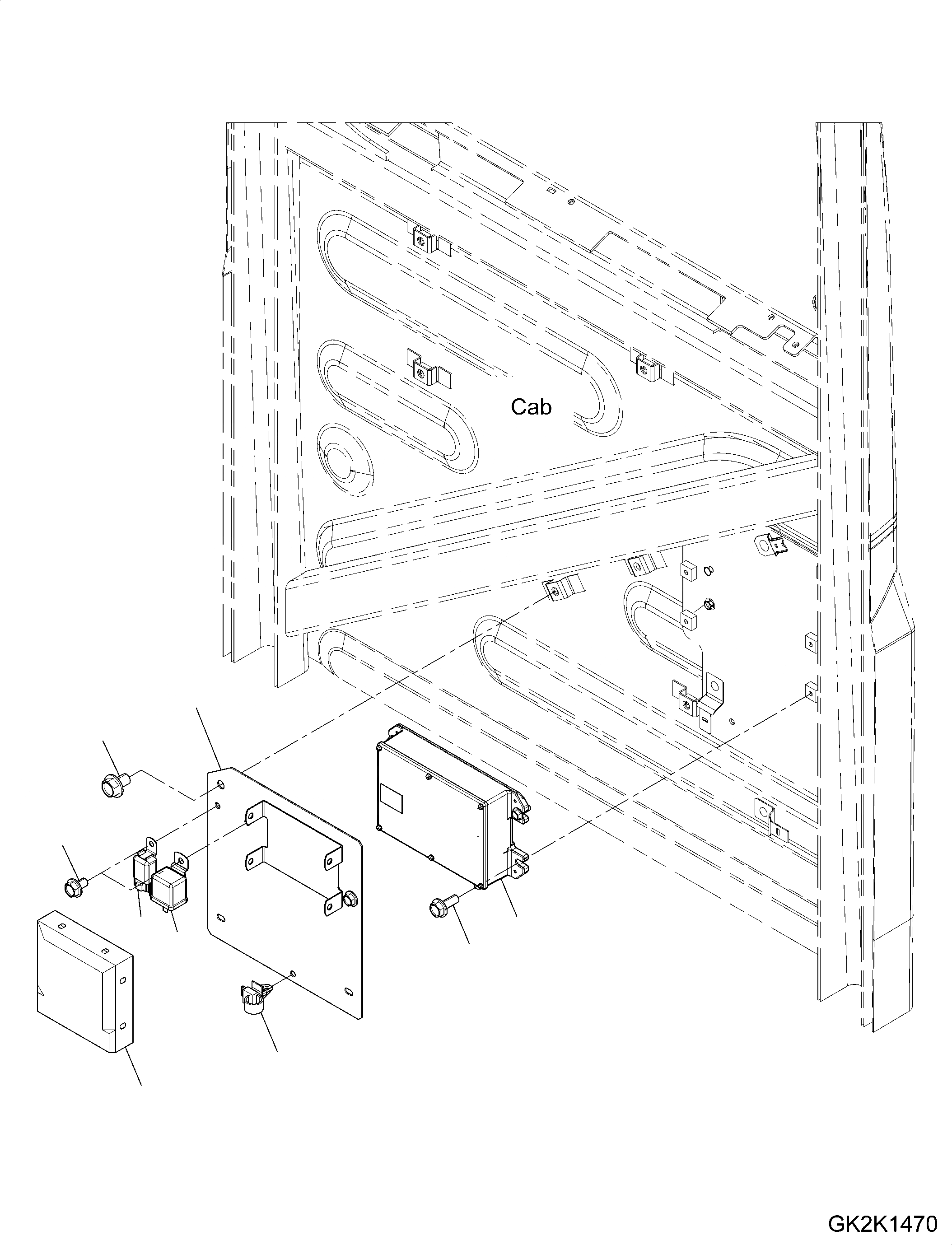 Cab

GK2K1470