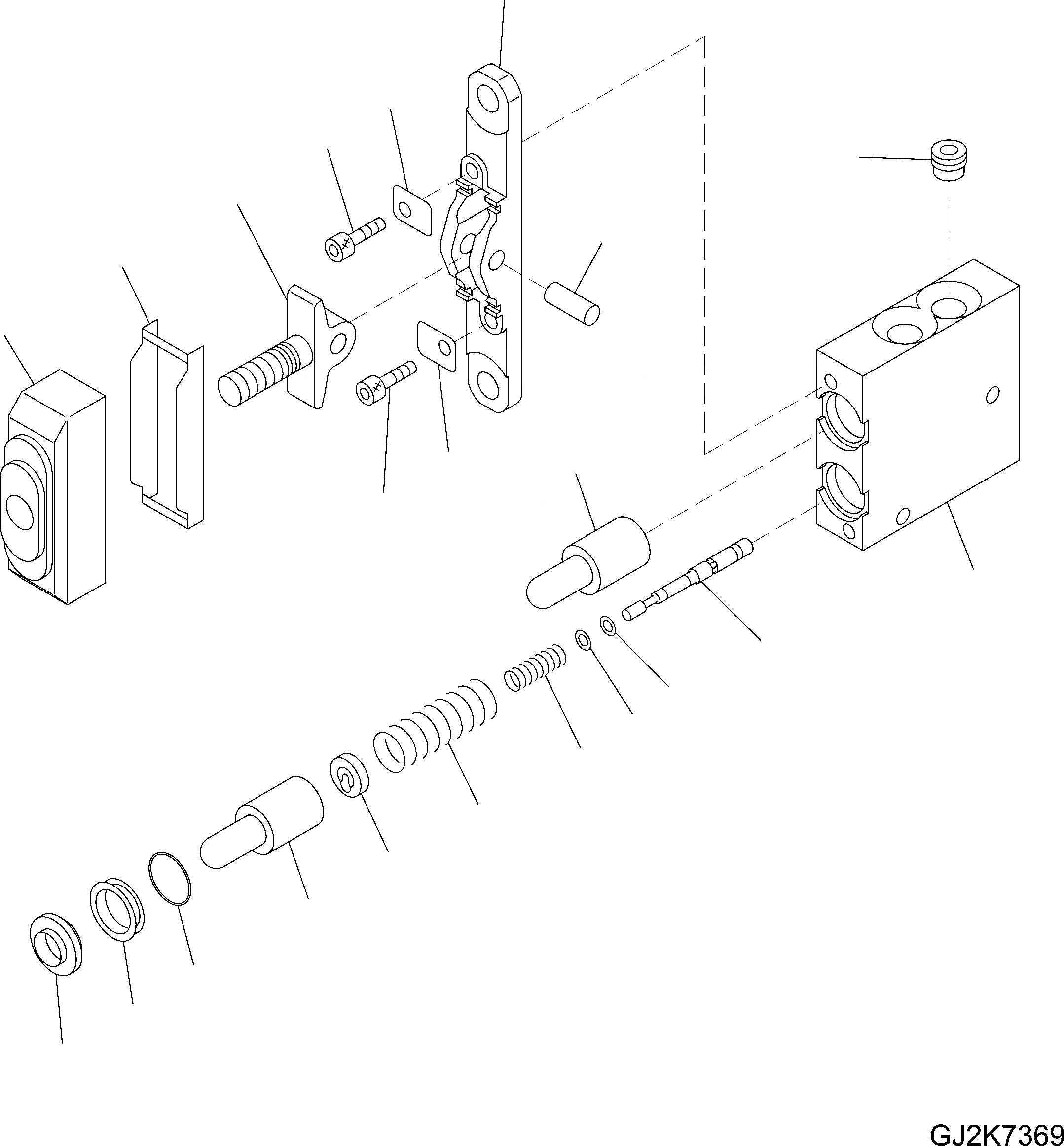 GJ2K7369