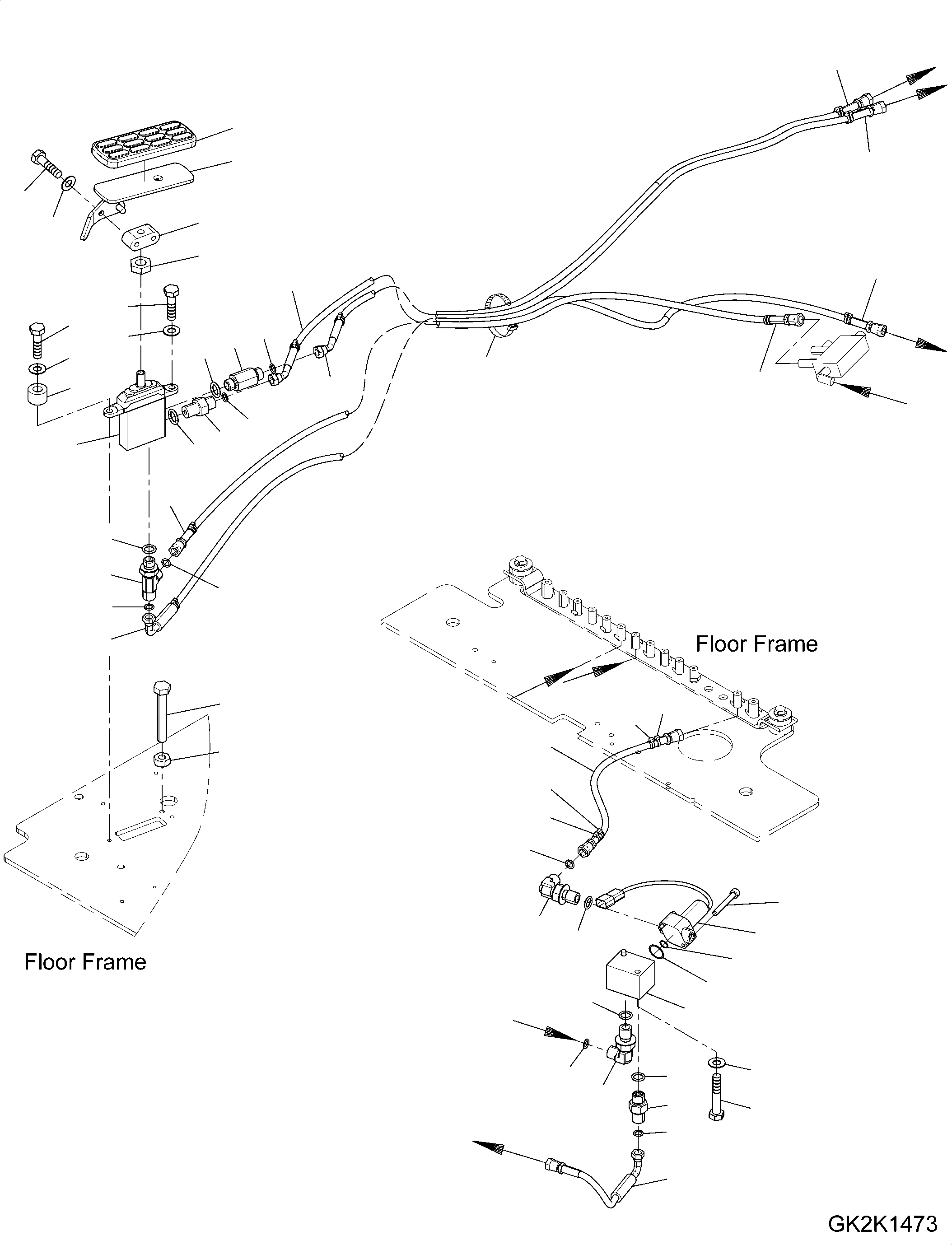 Floor Frame

Floor Frame

GK2K1473