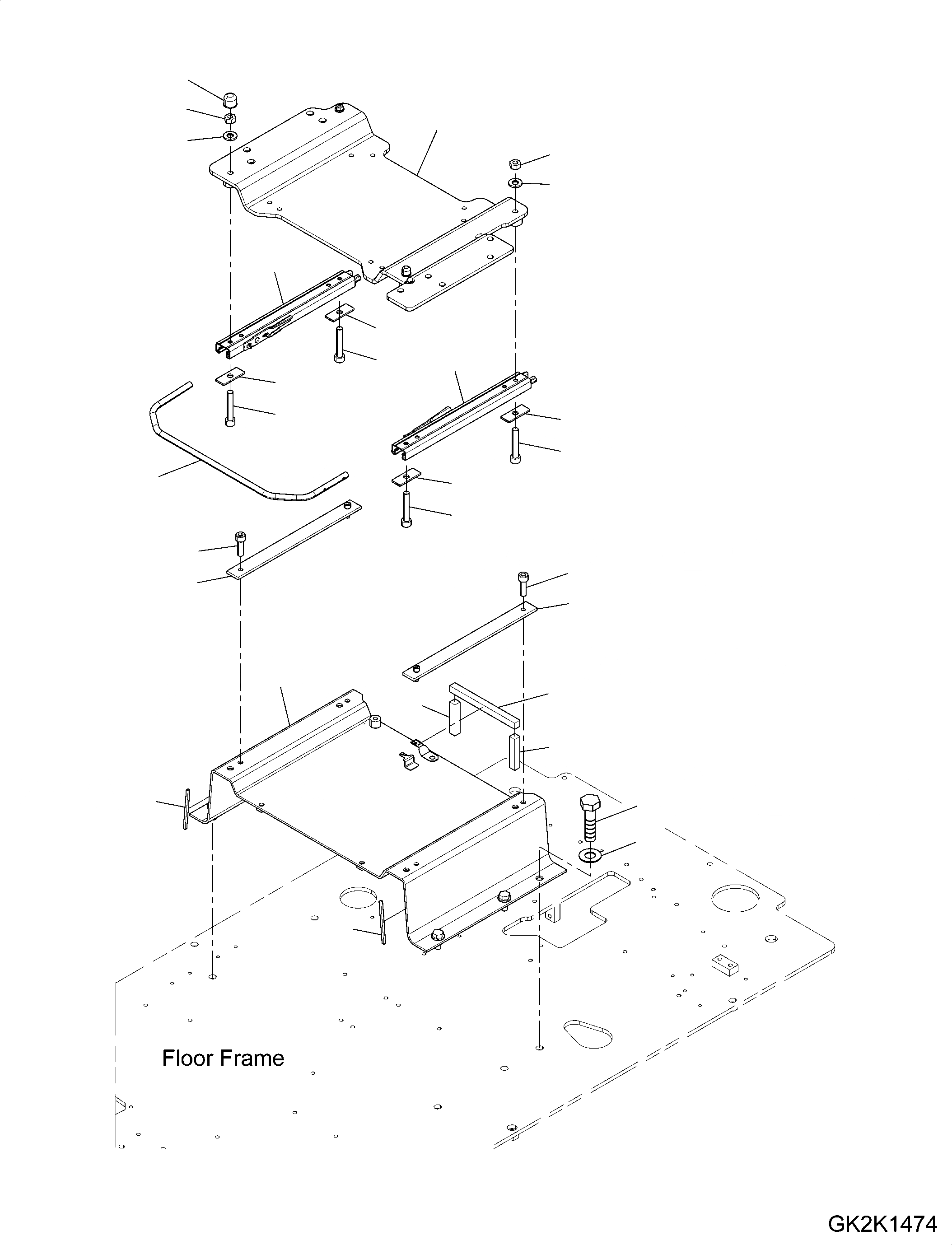 Floor Frame

GK2K1474