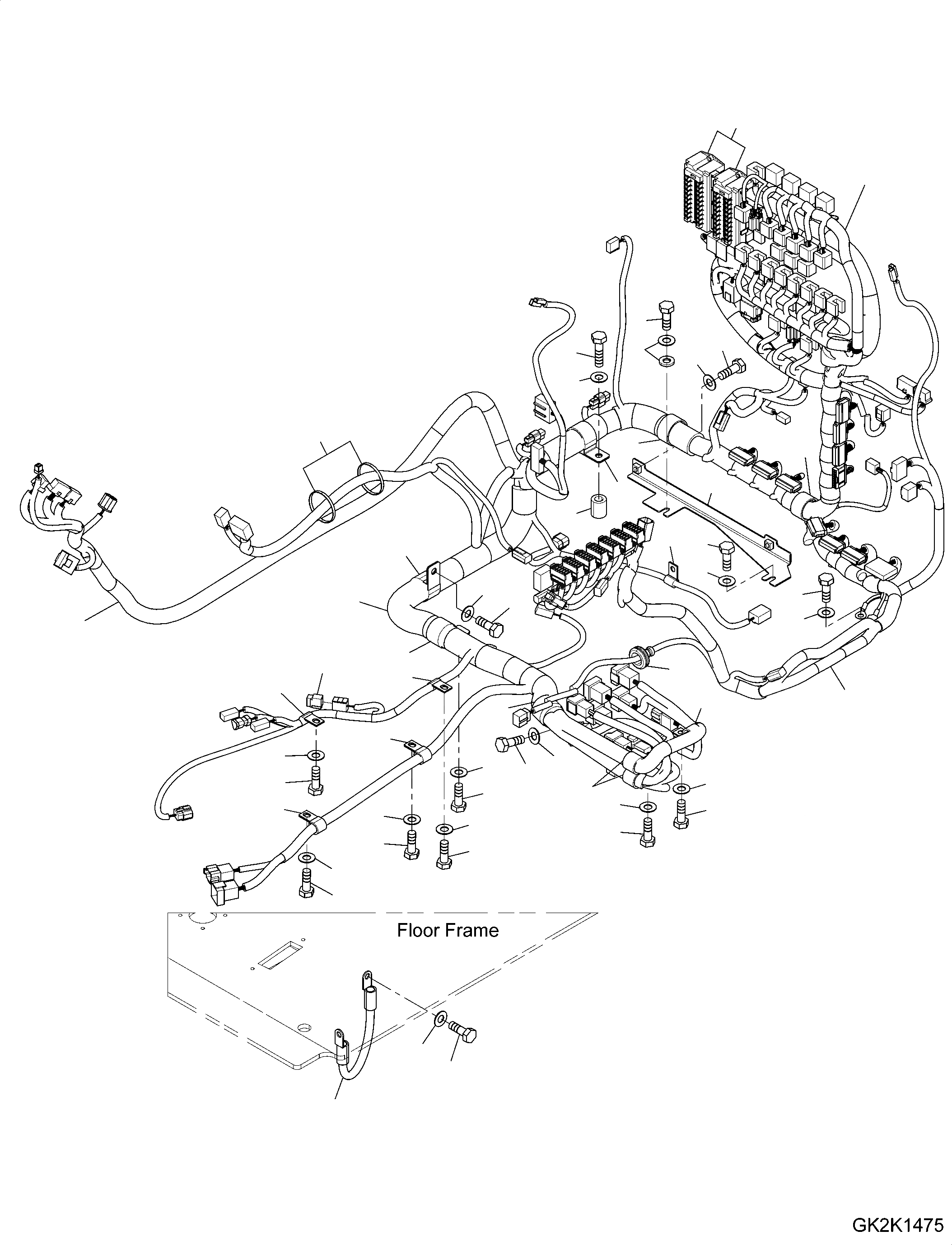 Floor Frame

GK2K1475