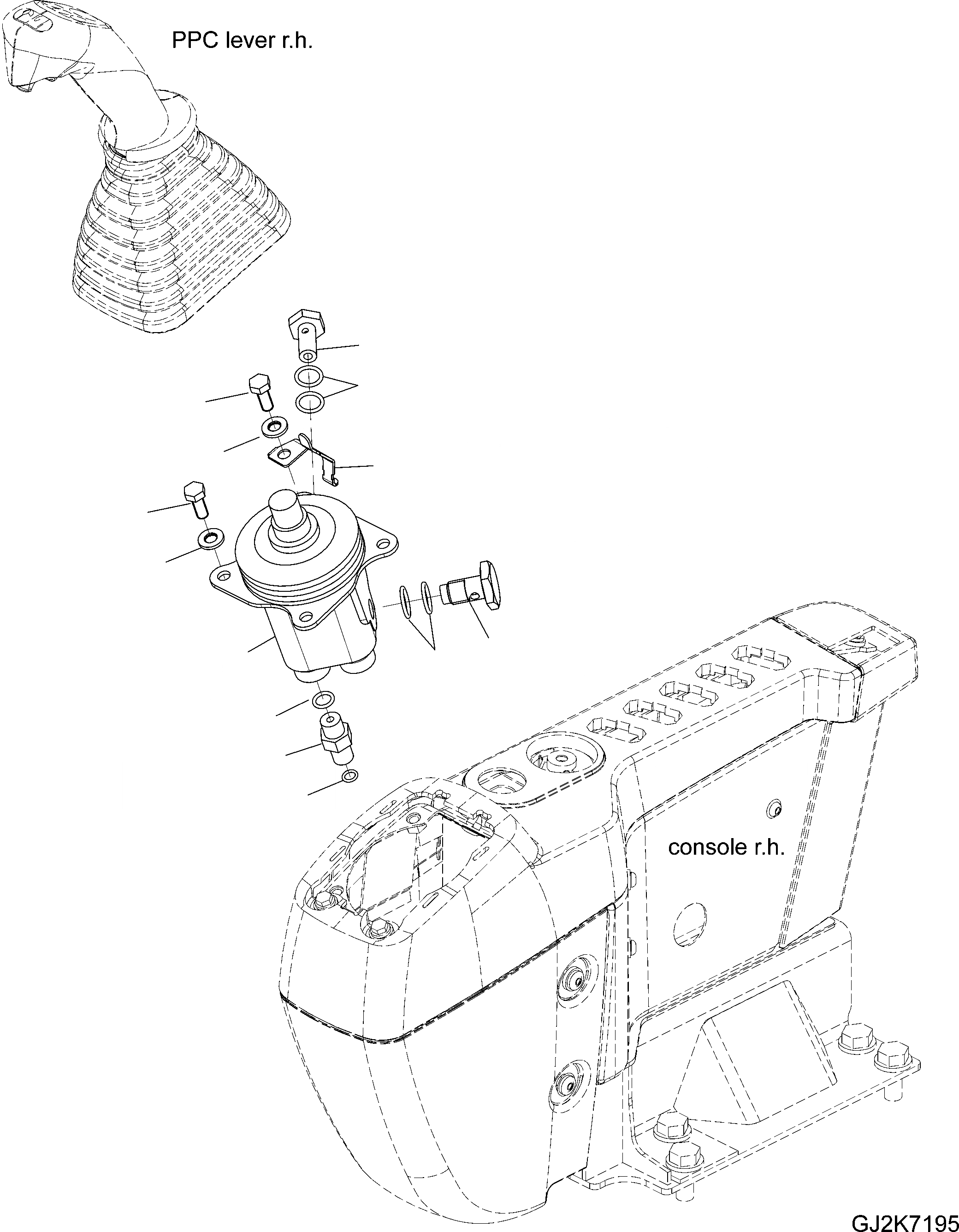 PPC lever r.h.

console r.h.

GJ2K7195