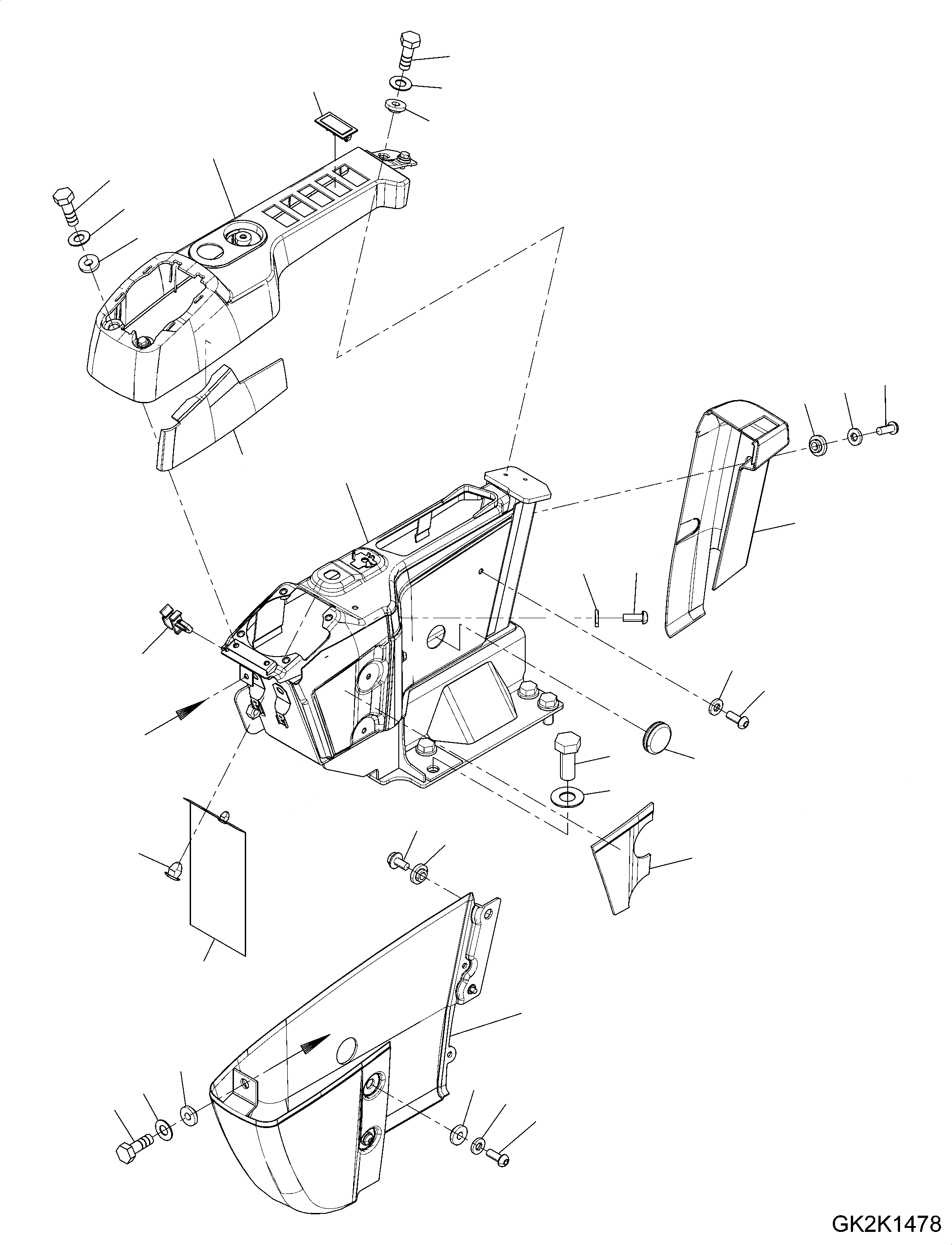 GK2K1478