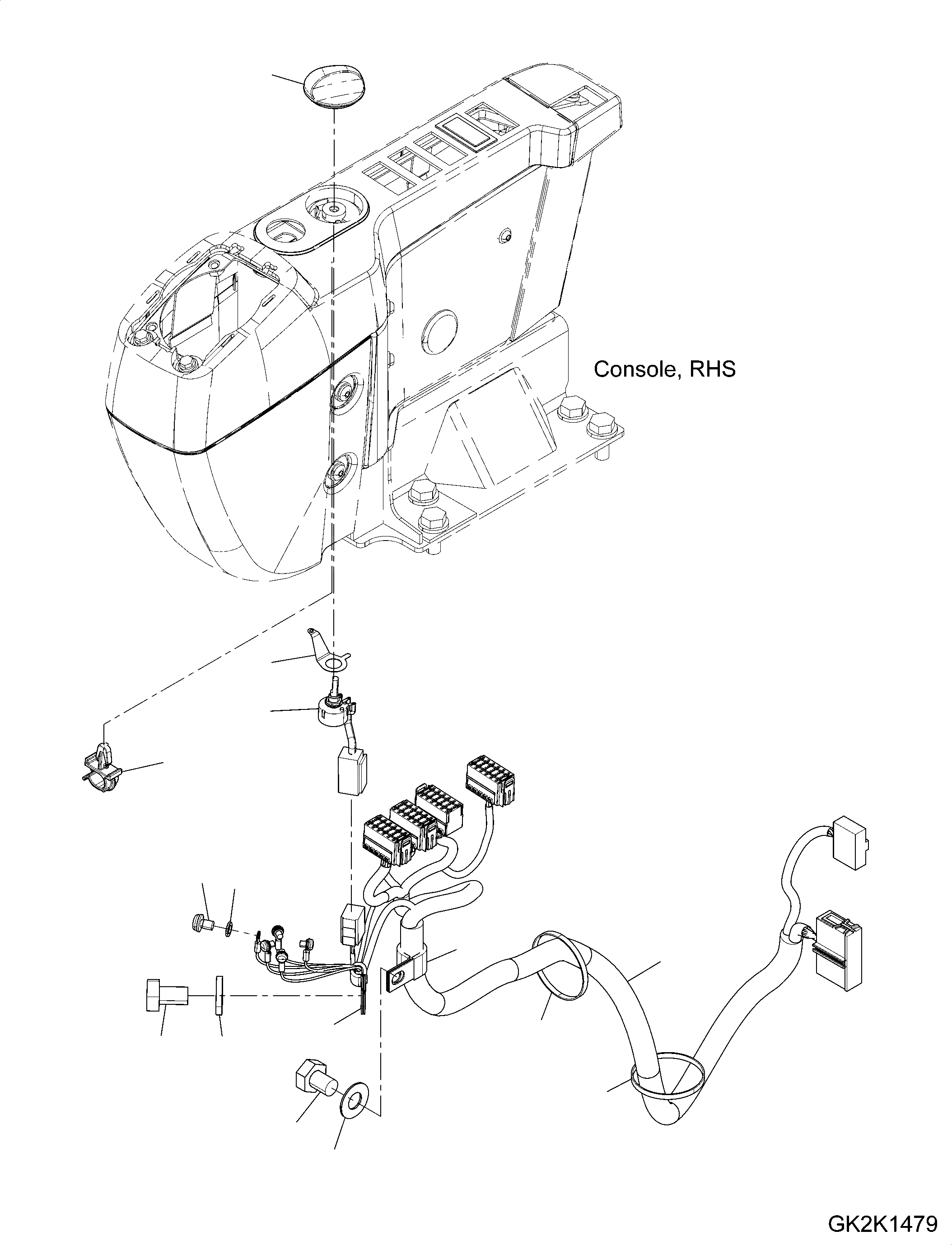 Console, RHS

GK2K1479