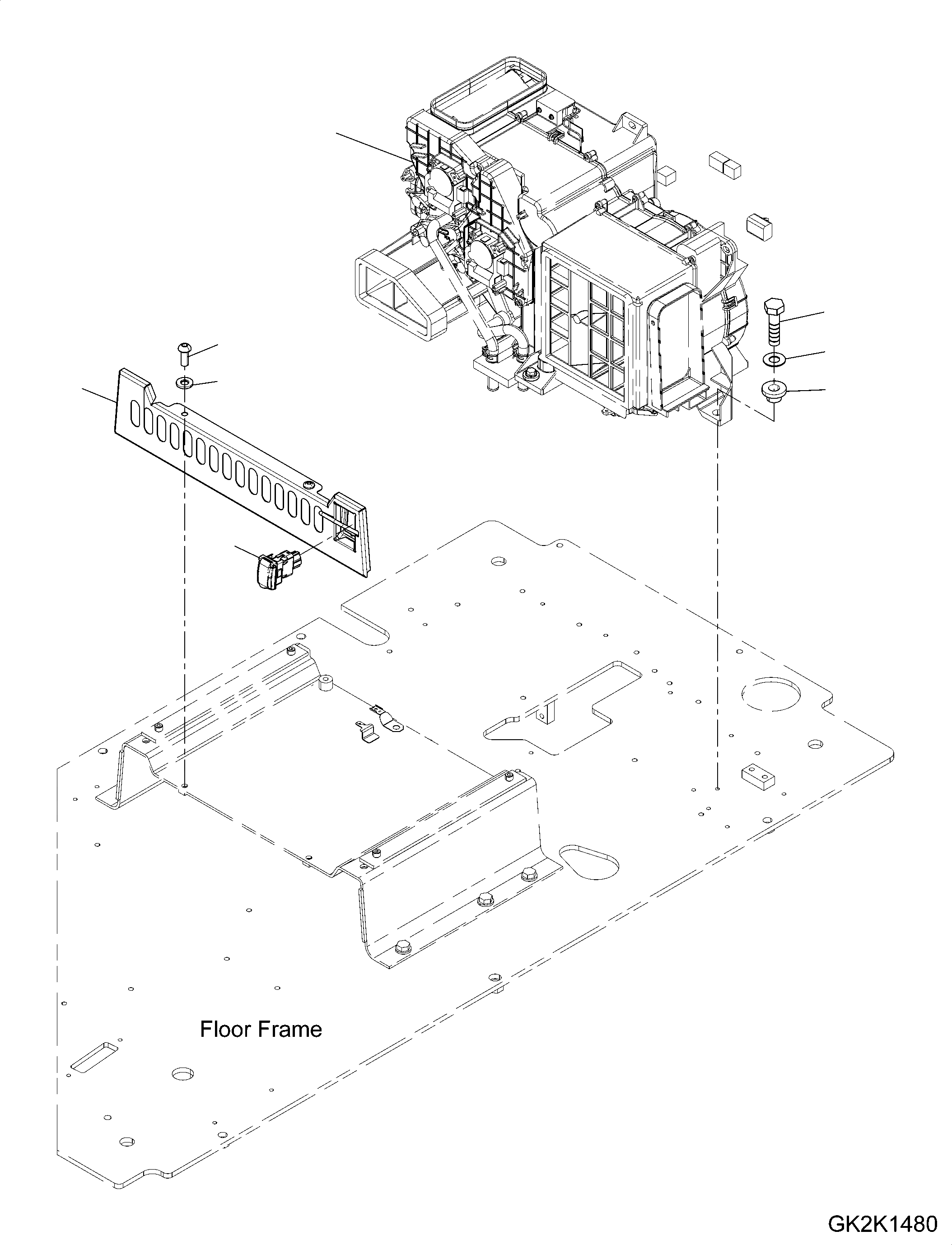 Floor Frame

GK2K1480