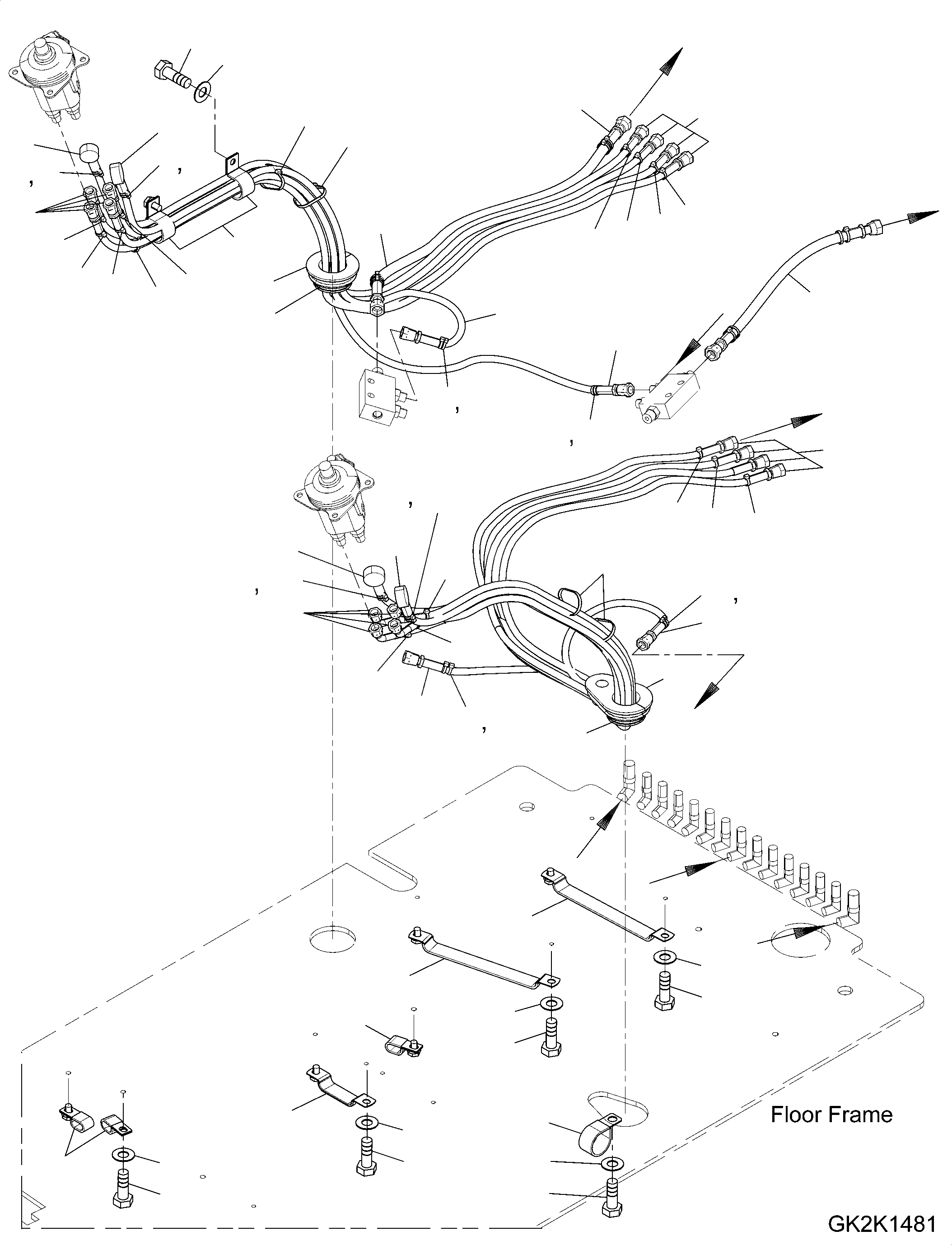 Floor Frame

GK2K1481