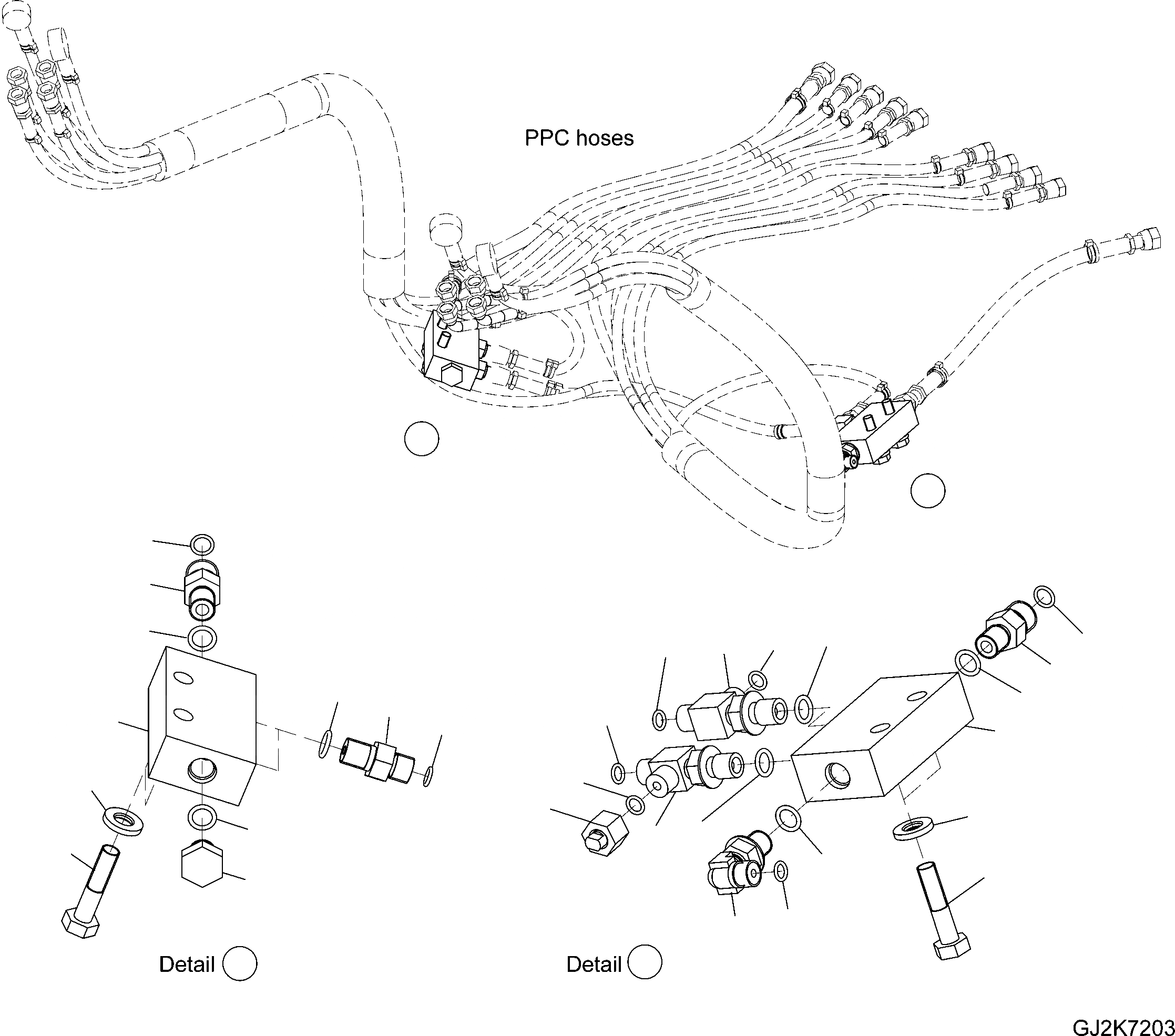 PPC hoses

Detail

Detail

GJ2K7203