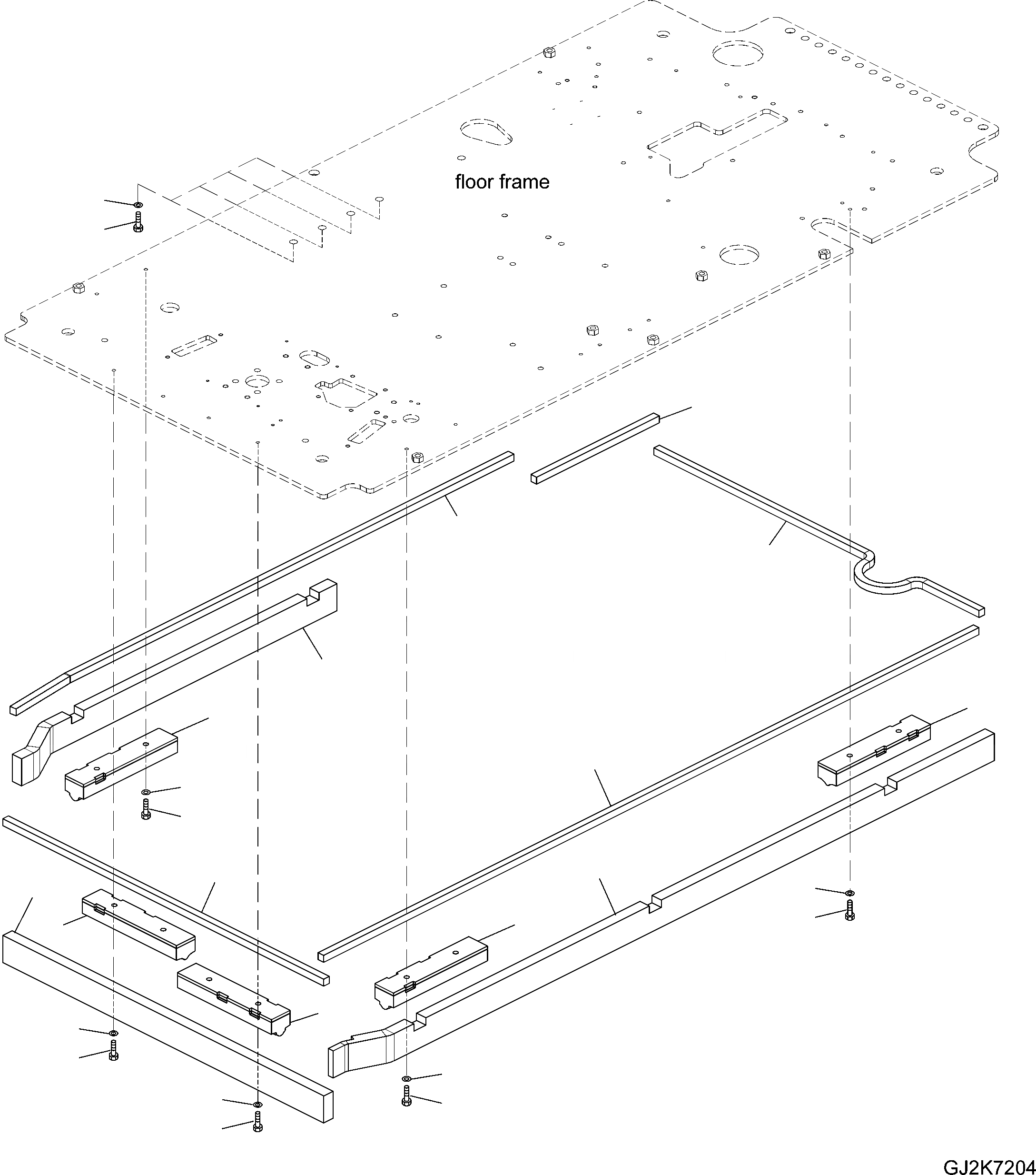 floor frame

GJ2K7204