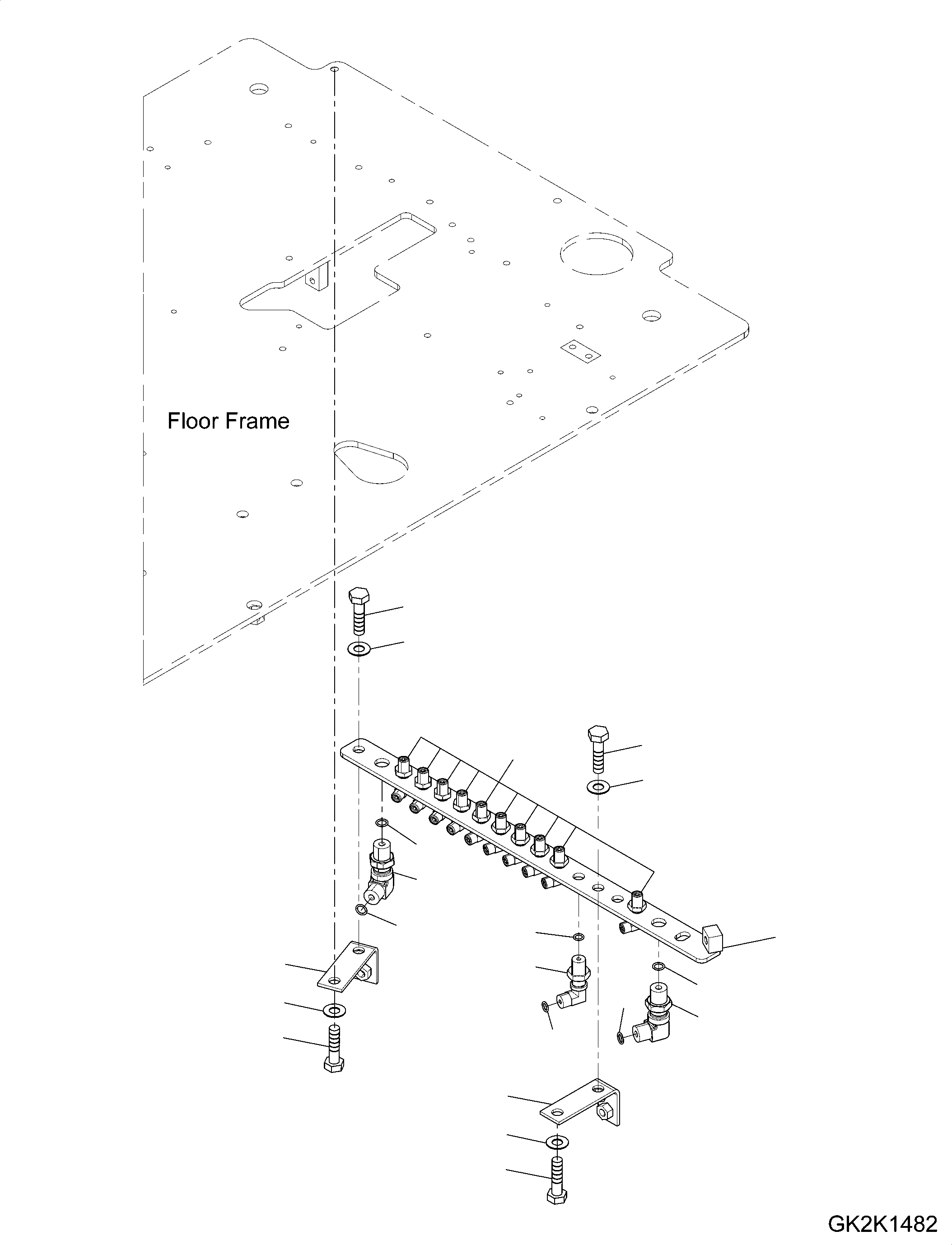 Floor Frame

GK2K1482