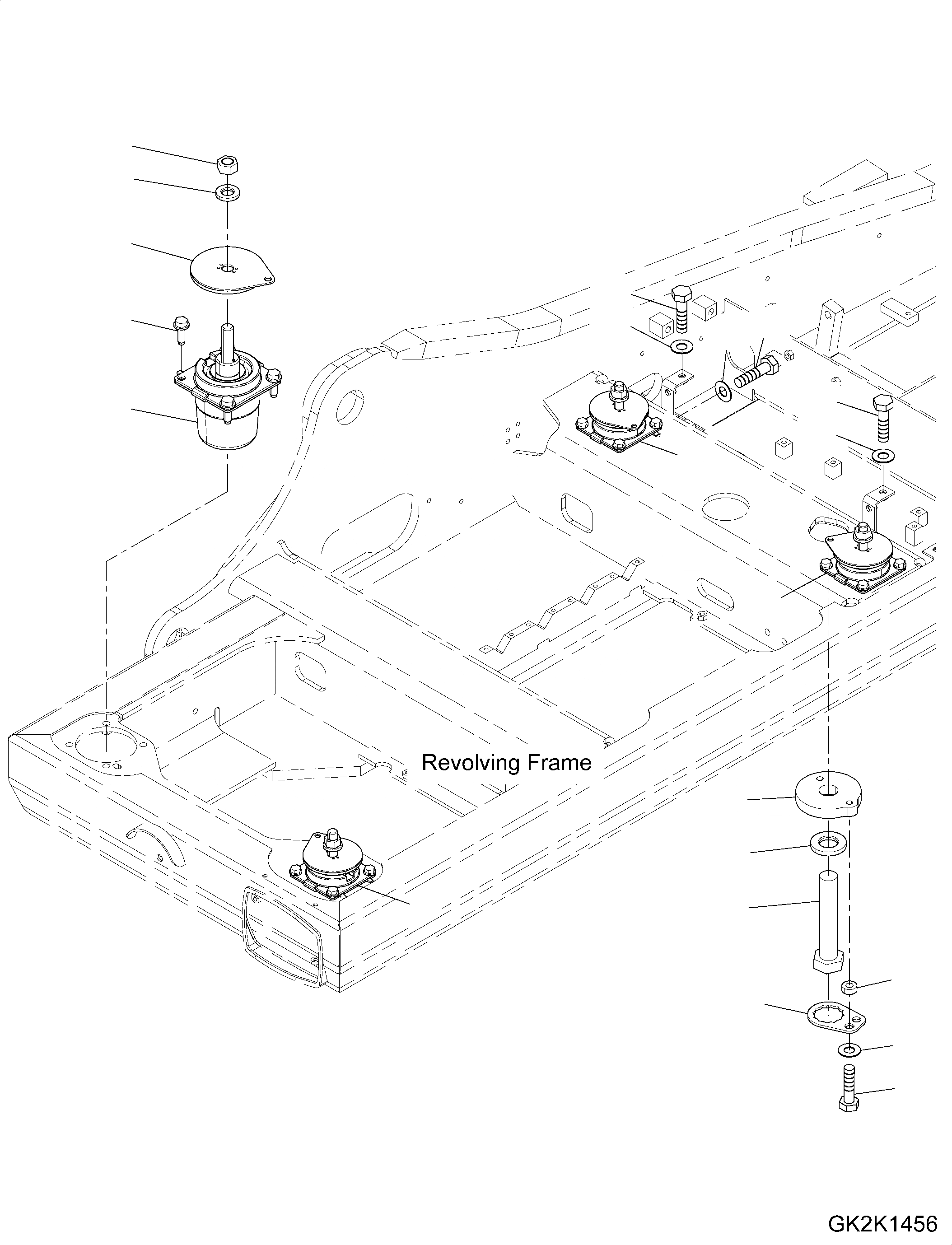 Revolving Frame

GK2K1456