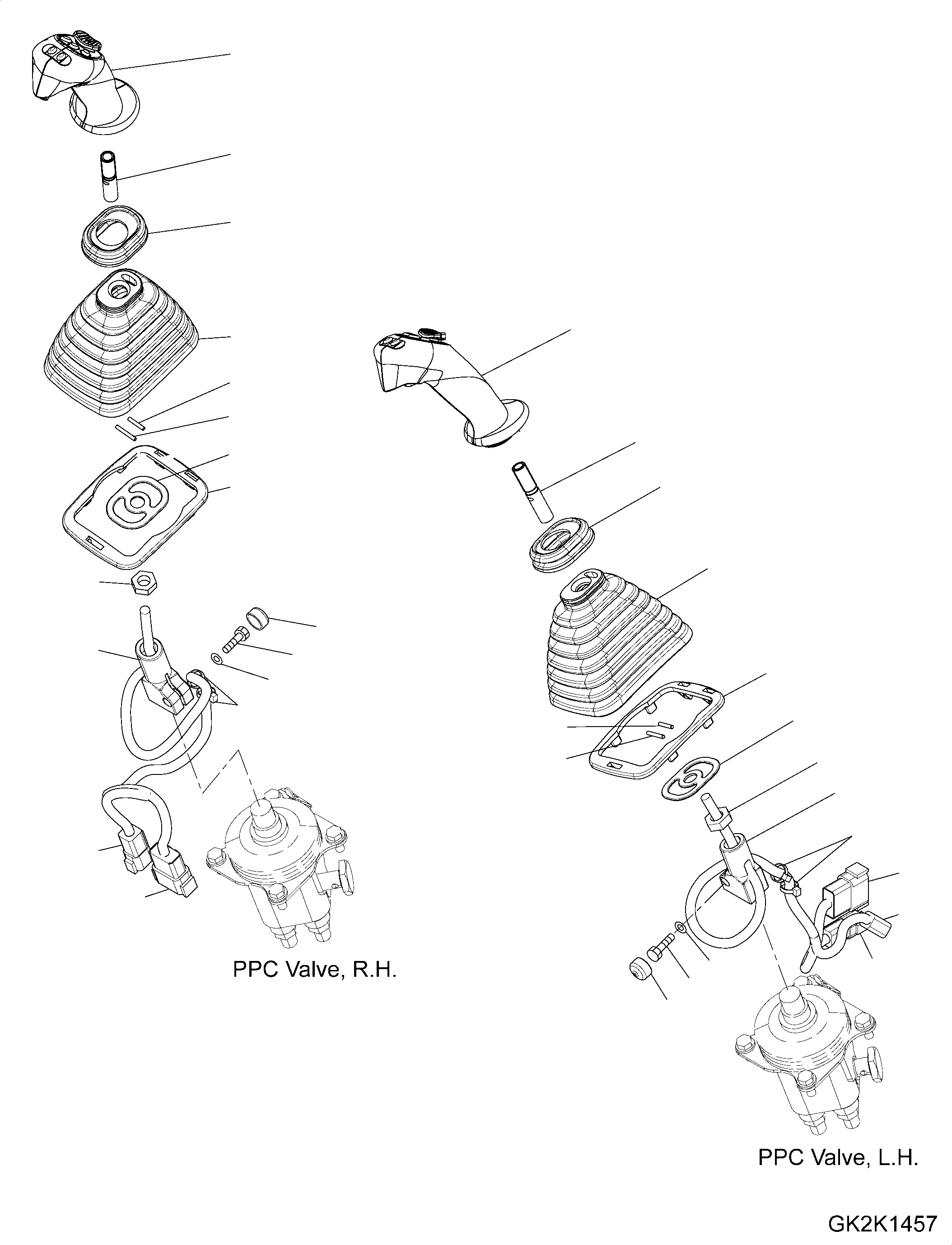 PPC Valve, R.H.

PPC Valve, L.H.

GK2K1457