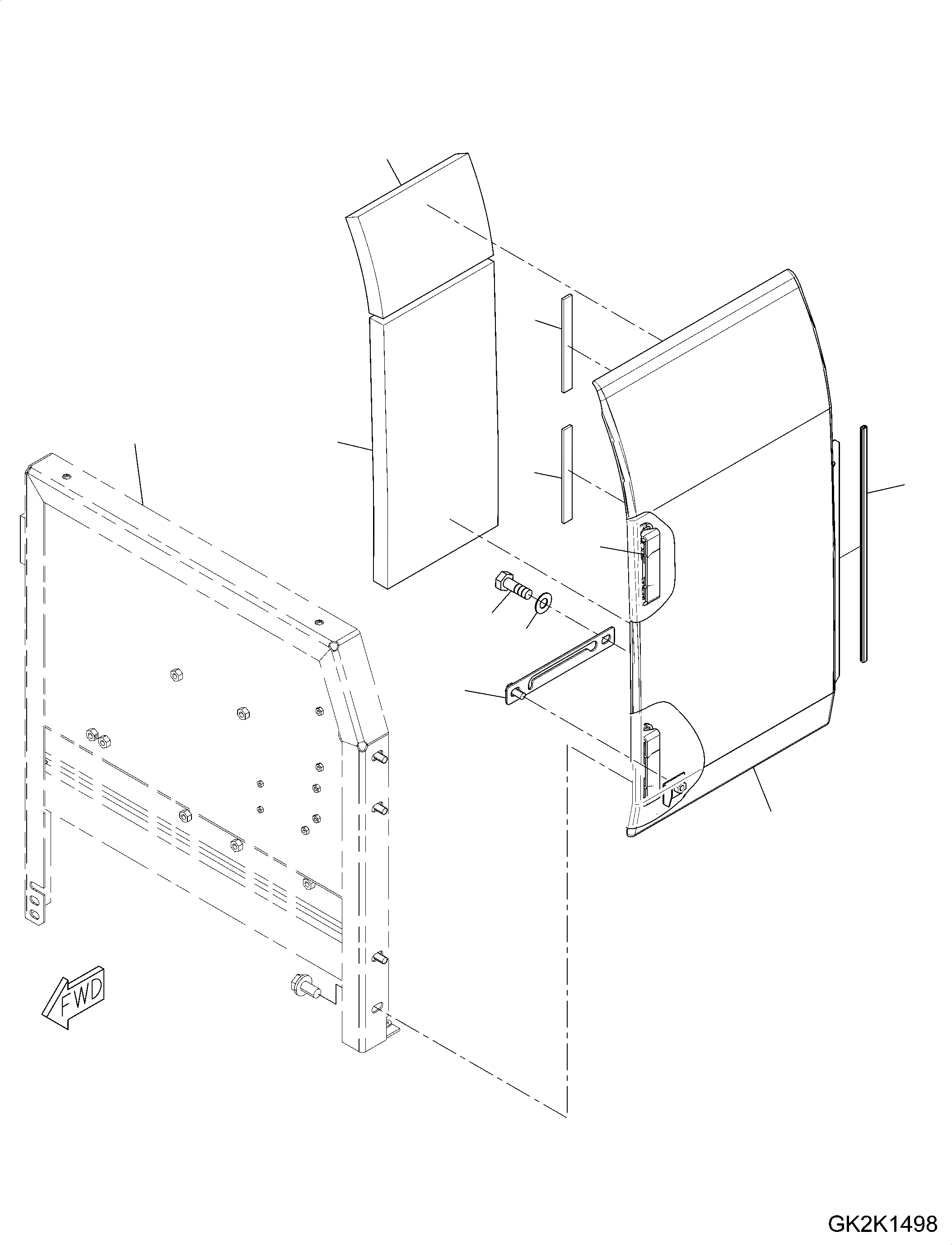 FWD

GK2K1498