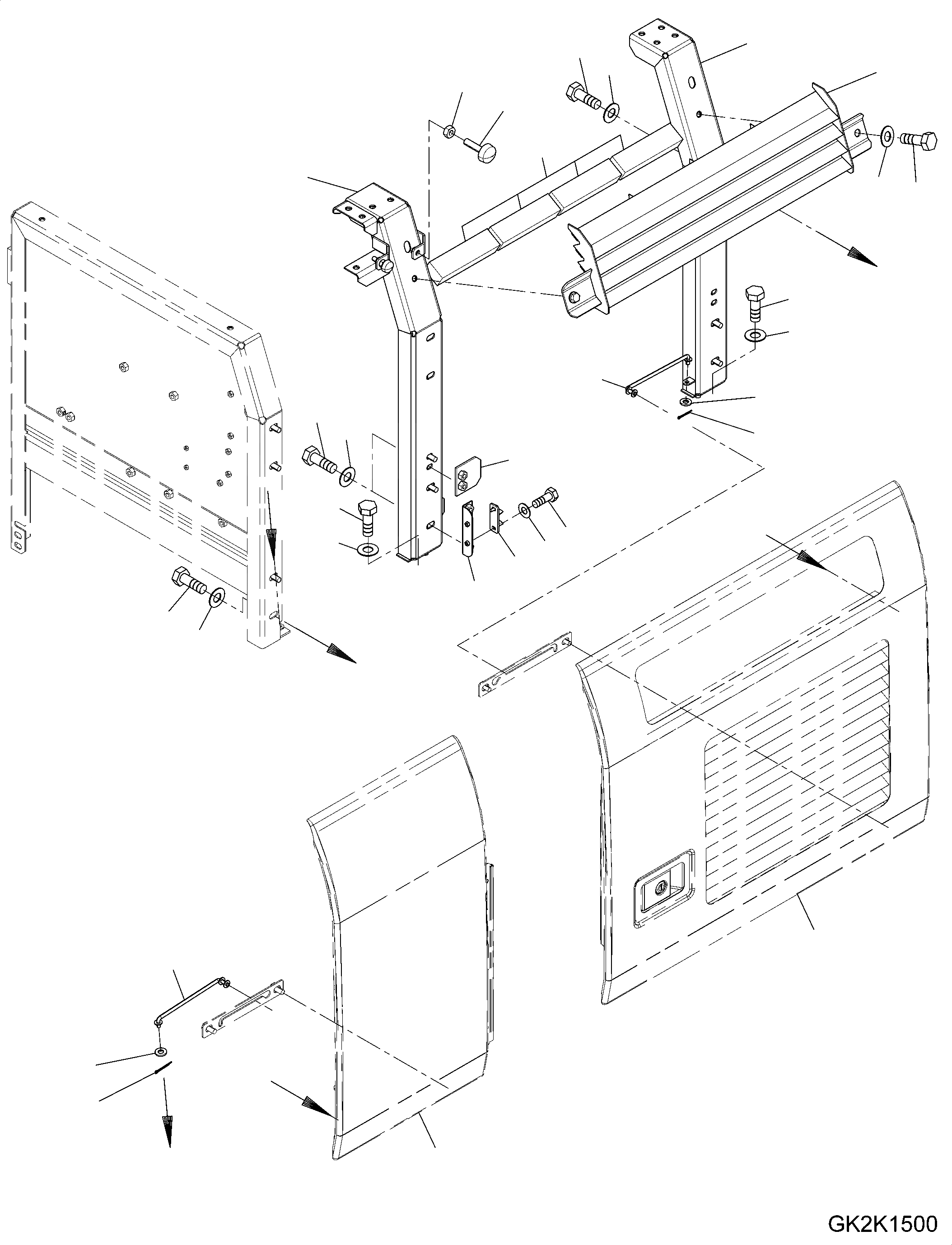 GK2K1500