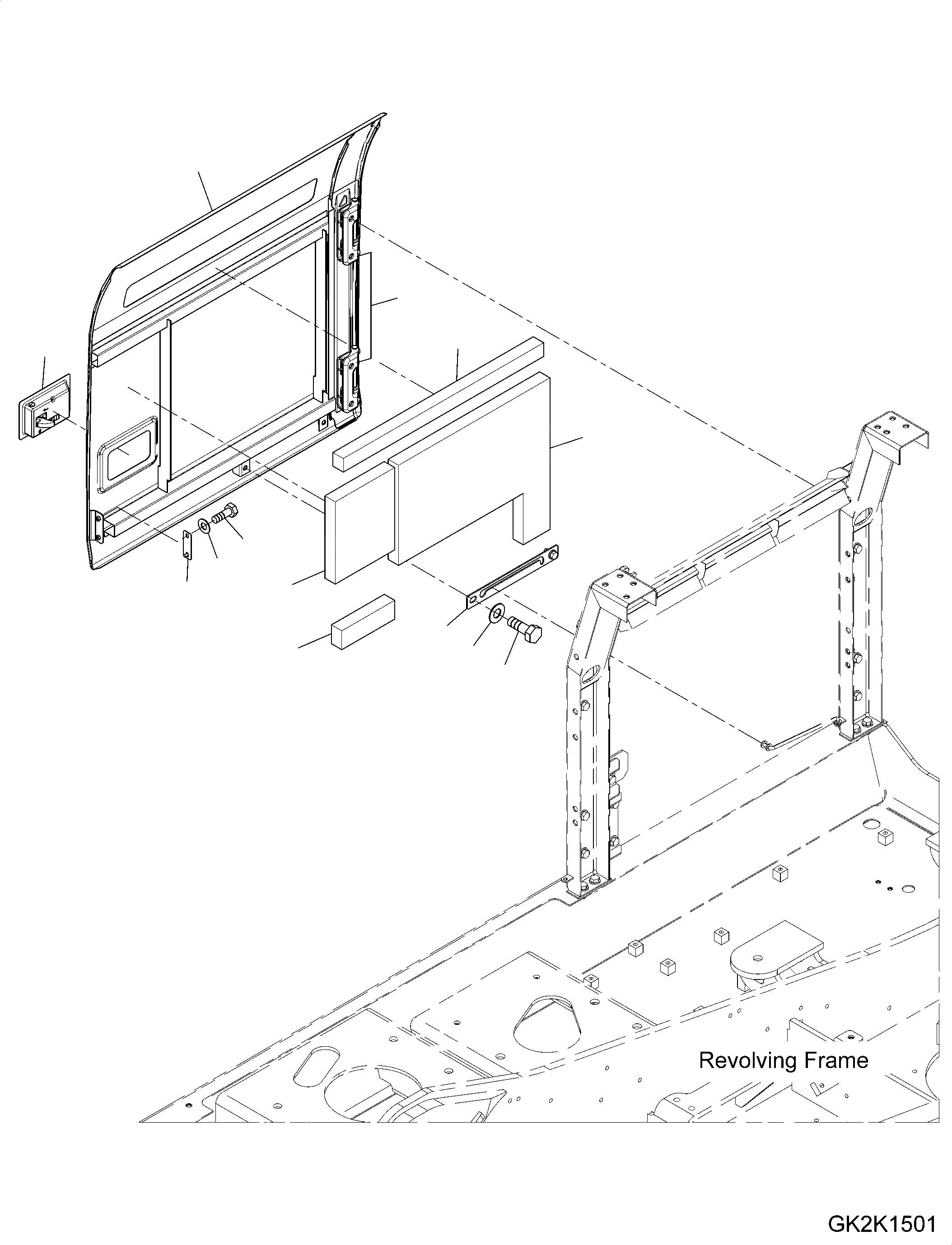 Revolving Frame

GK2K1501