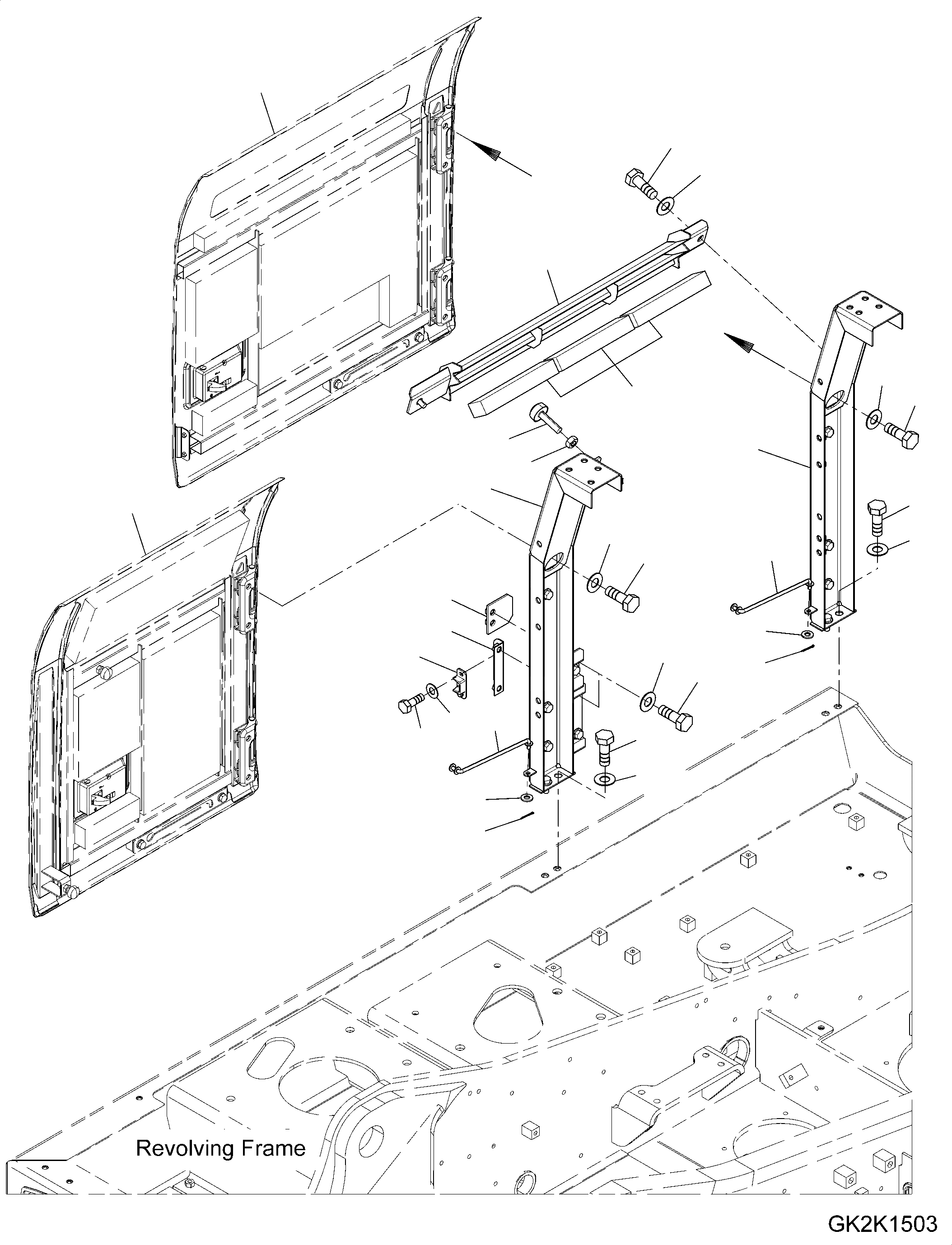 Revolving Frame

GK2K1503