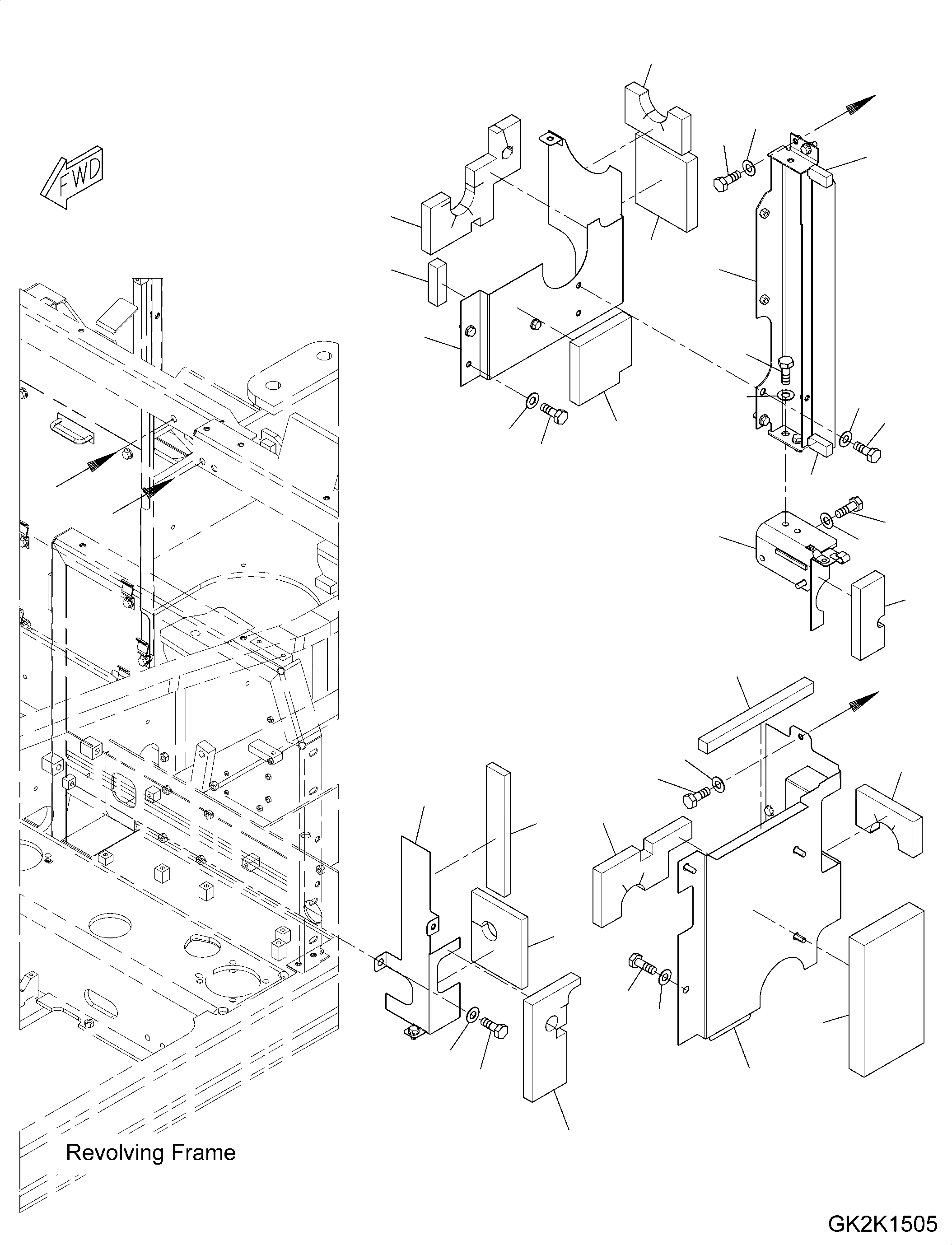 FWD

Revolving Frame

GK2K1505