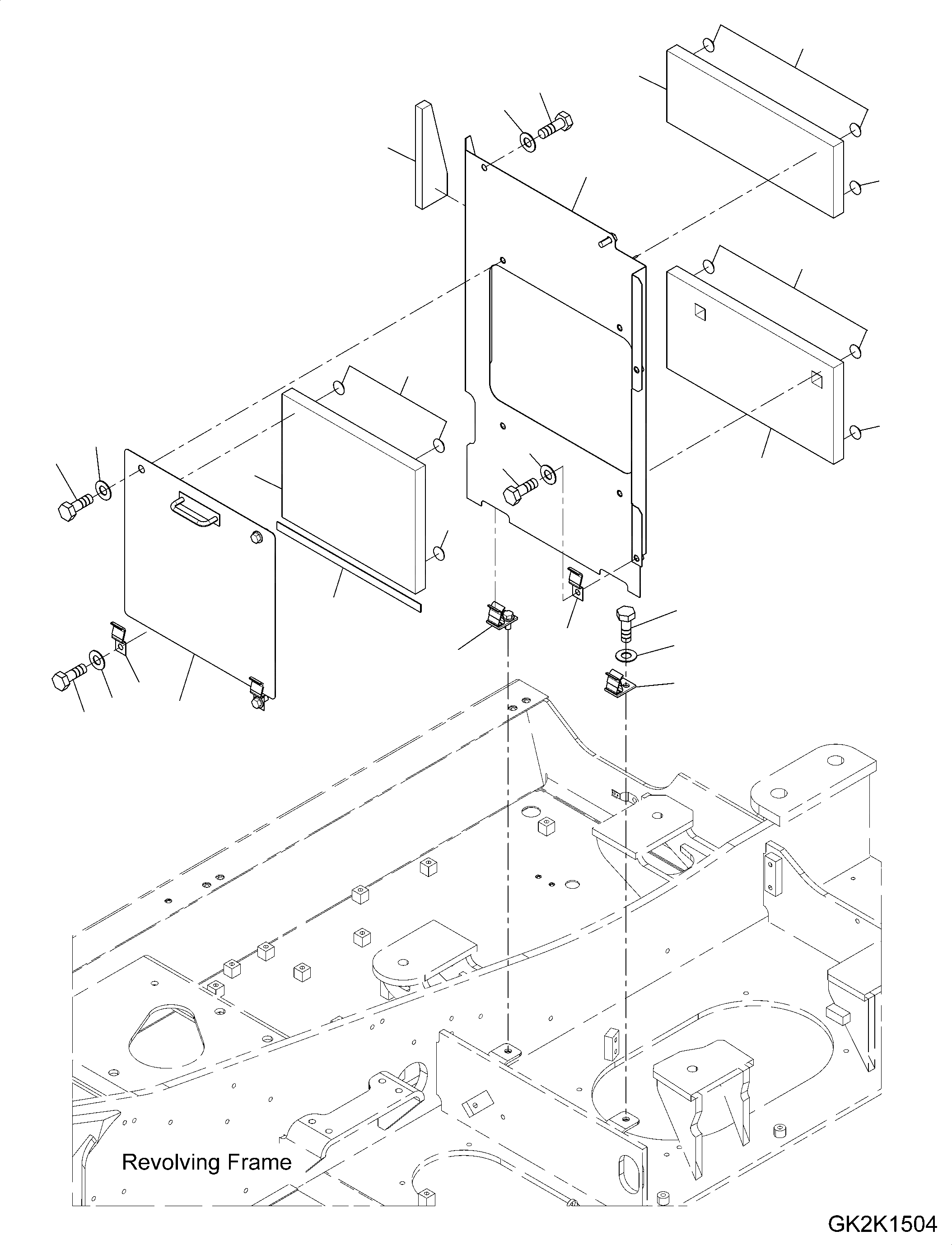 Revolving Frame

GK2K1504