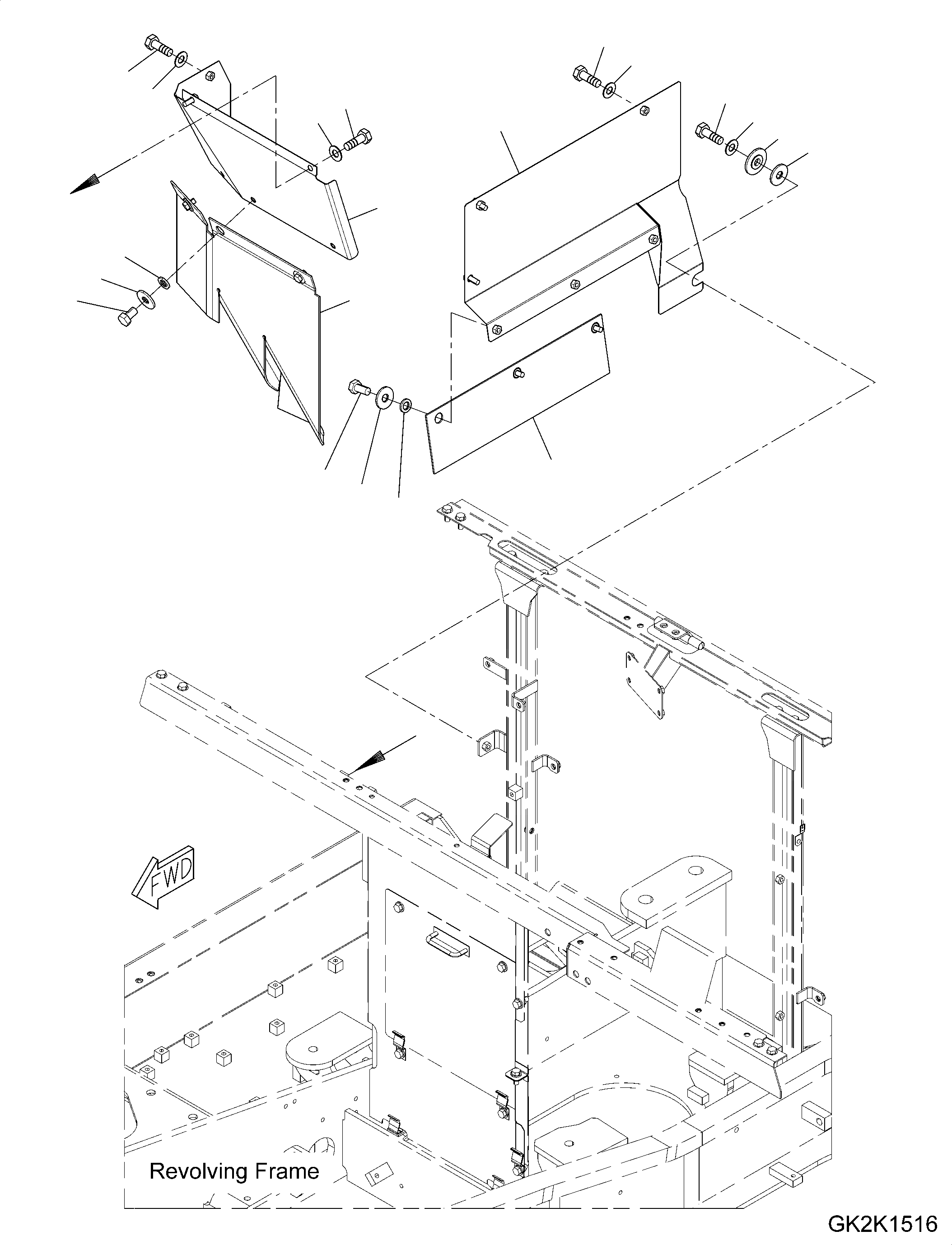 FWD

Revolving Frame

GK2K1516