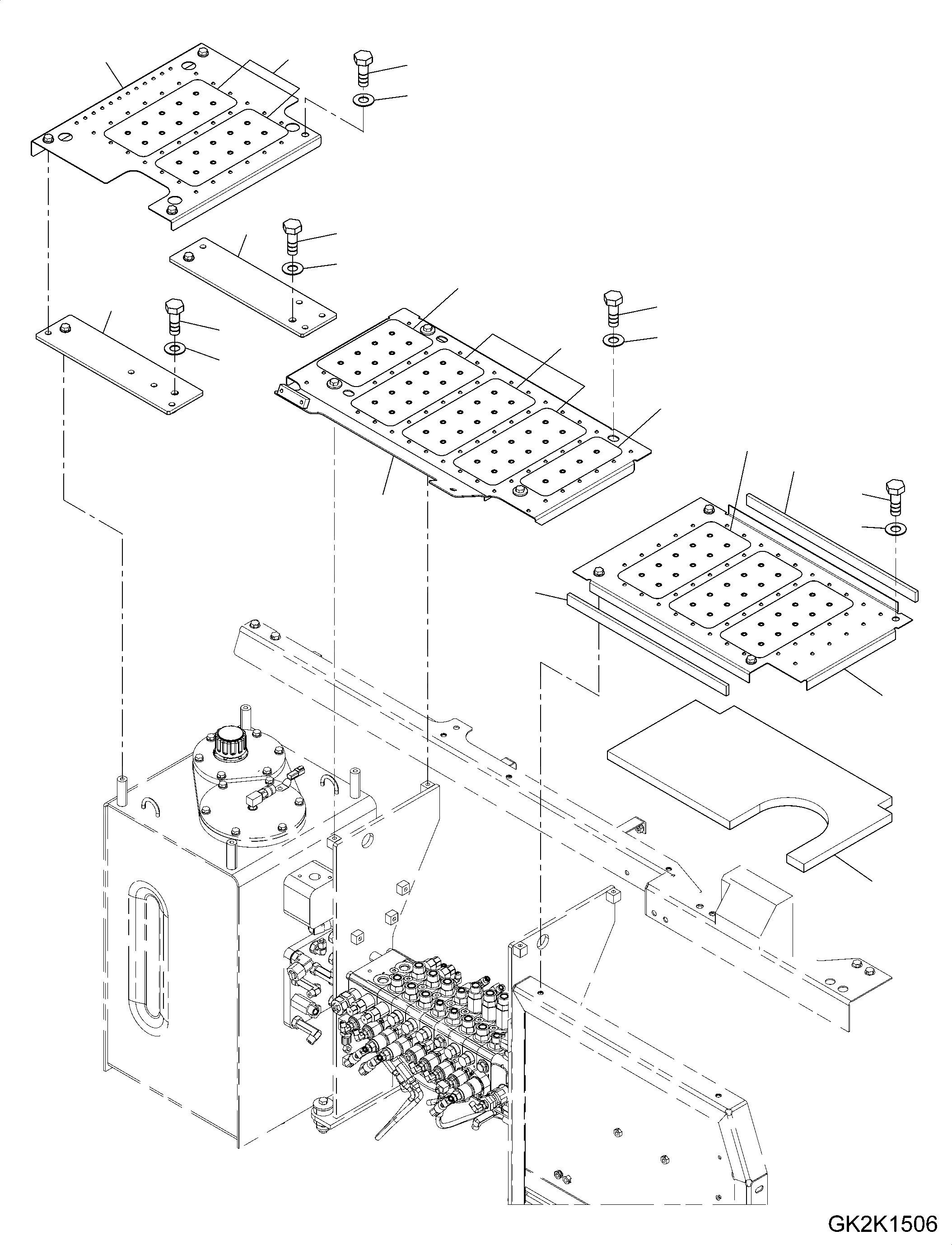 GK2K1506