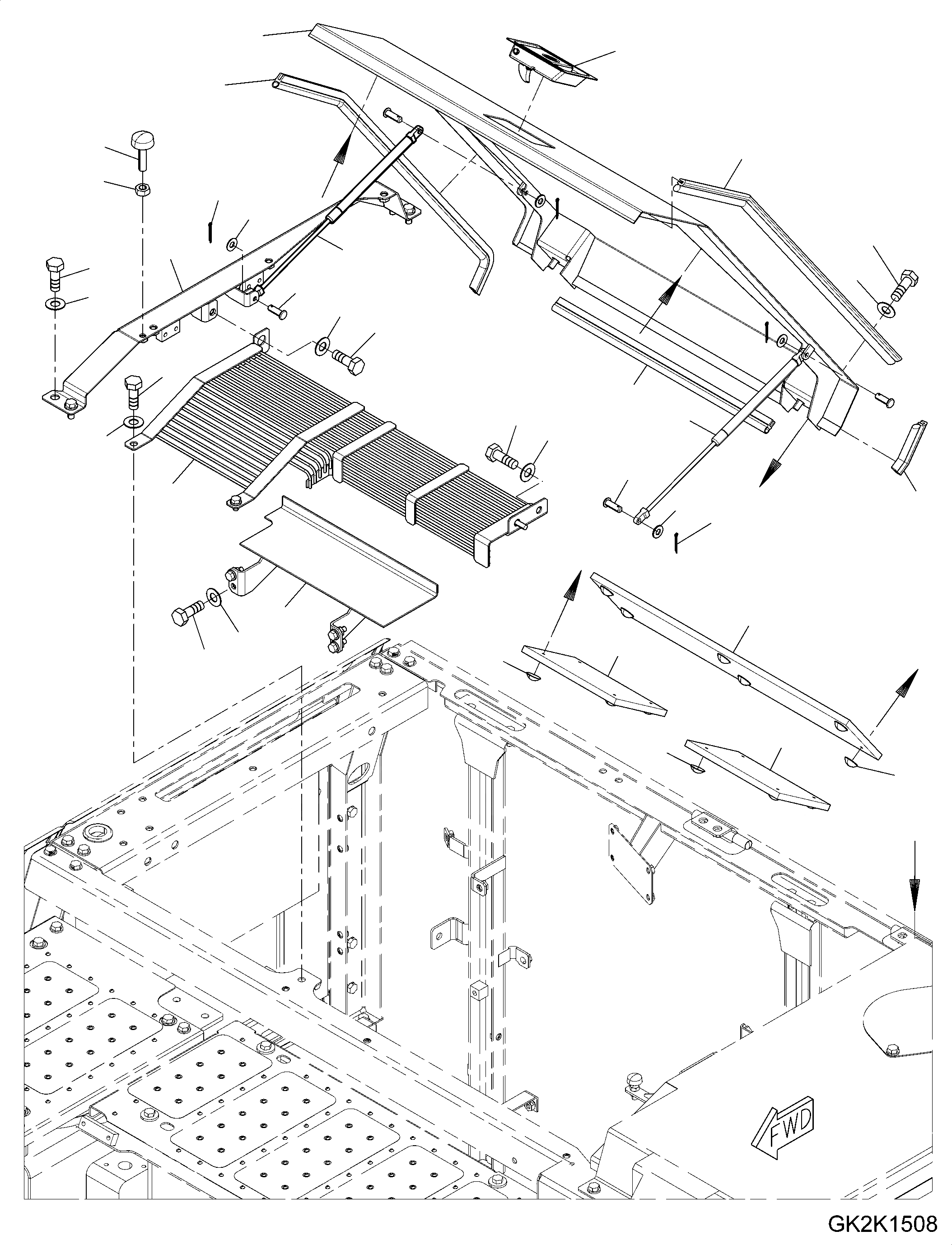 FWD

GK2K1508