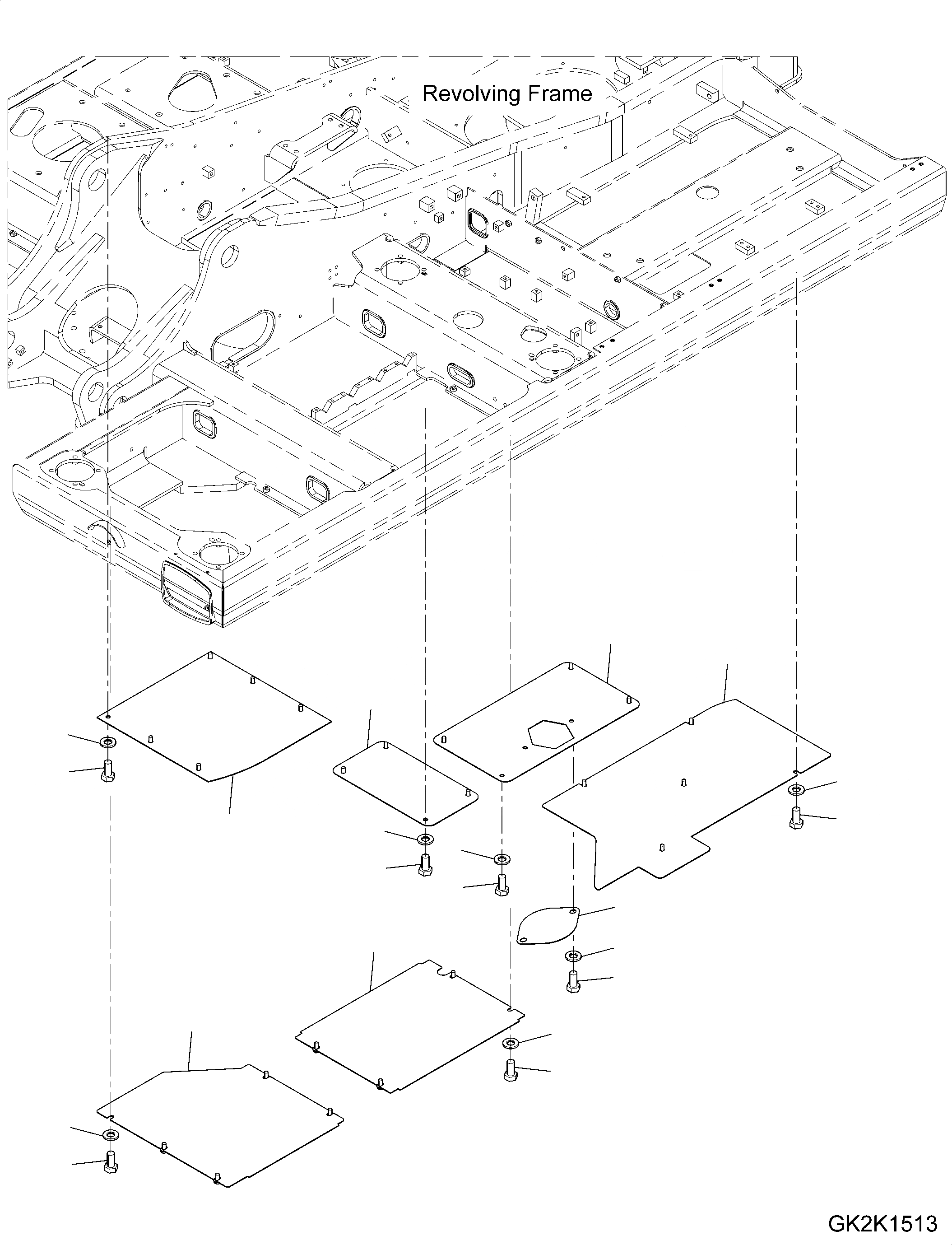 Revolving Frame

GK2K1513