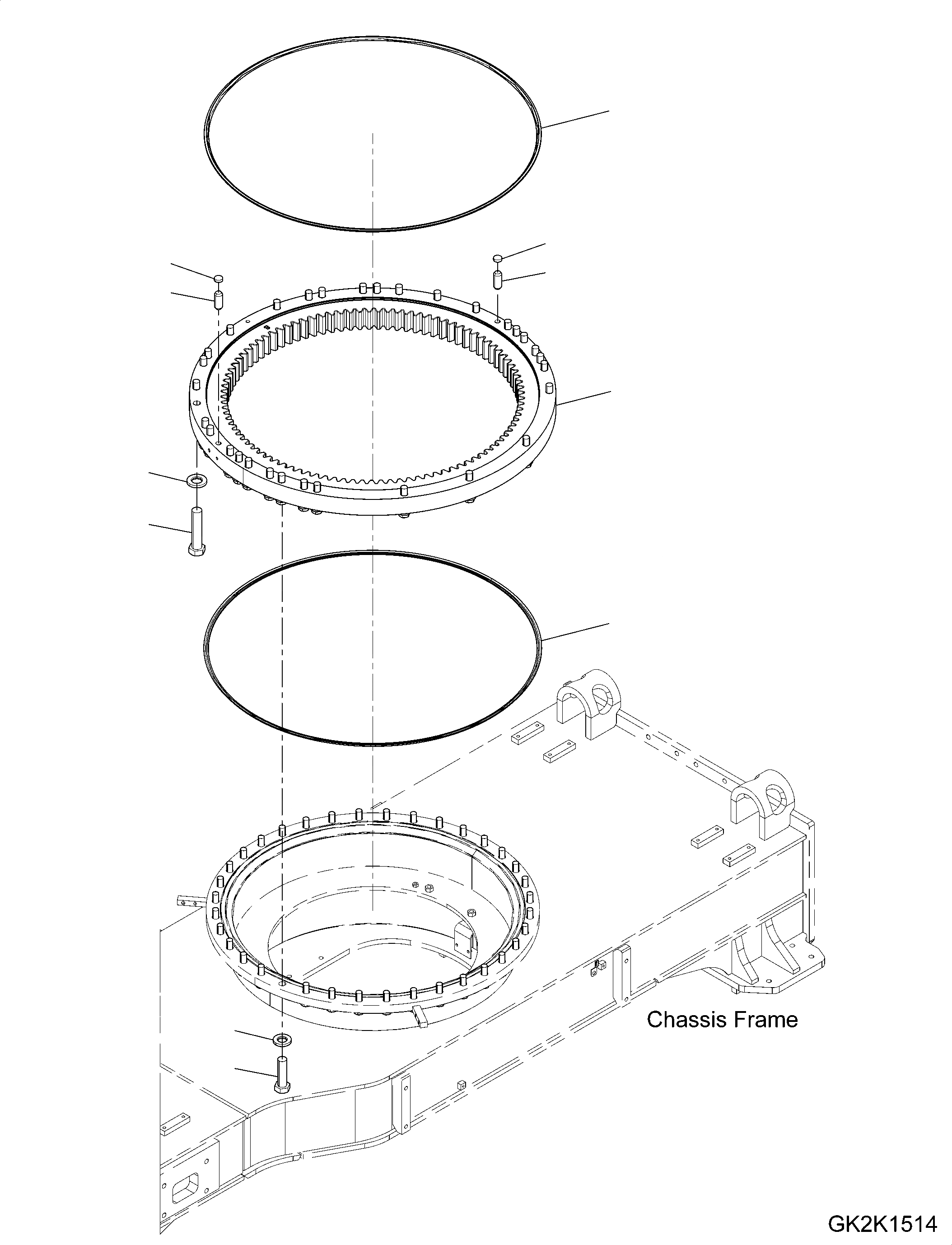 Chassis Frame

GK2K1514