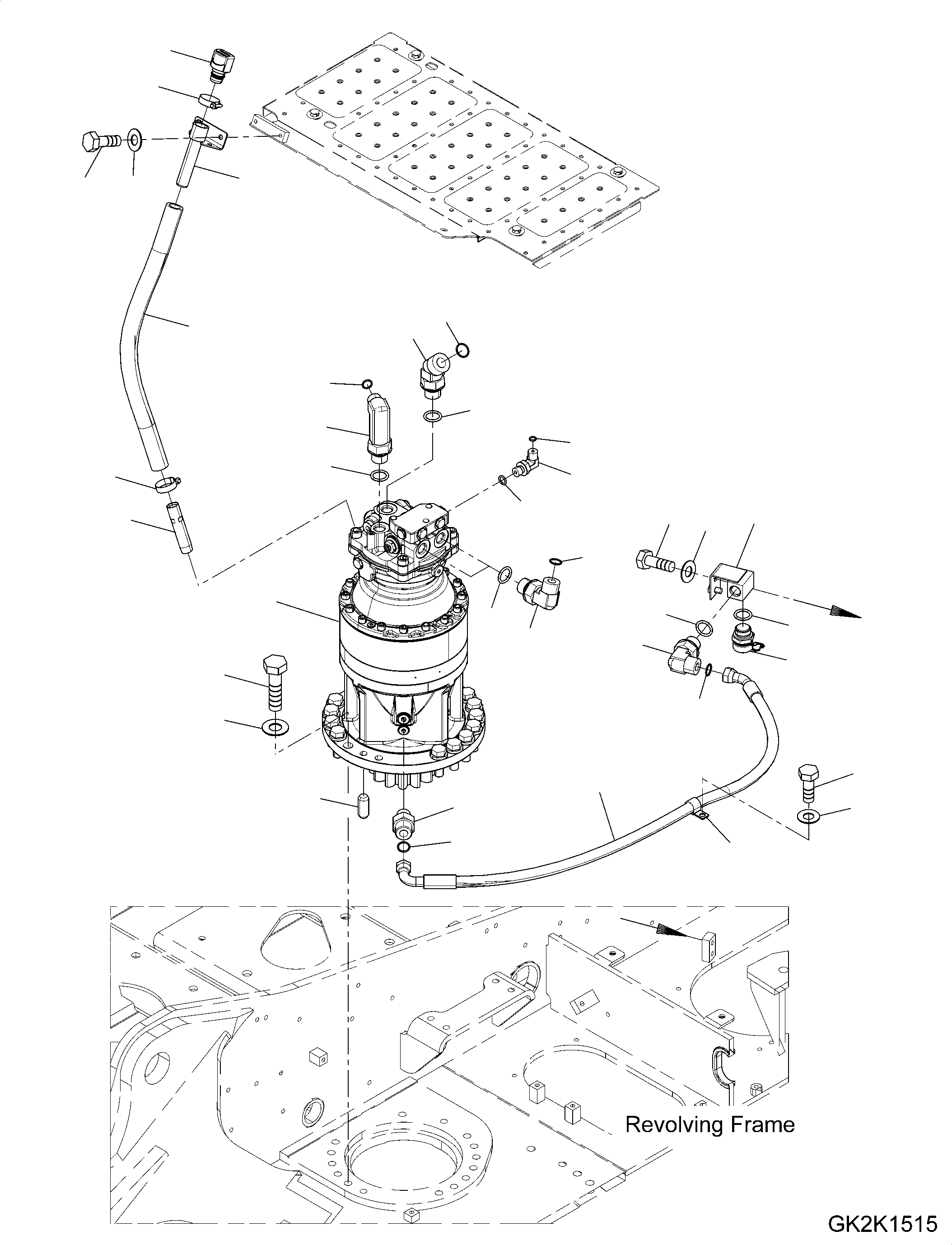 Revolving Frame

GK2K1515