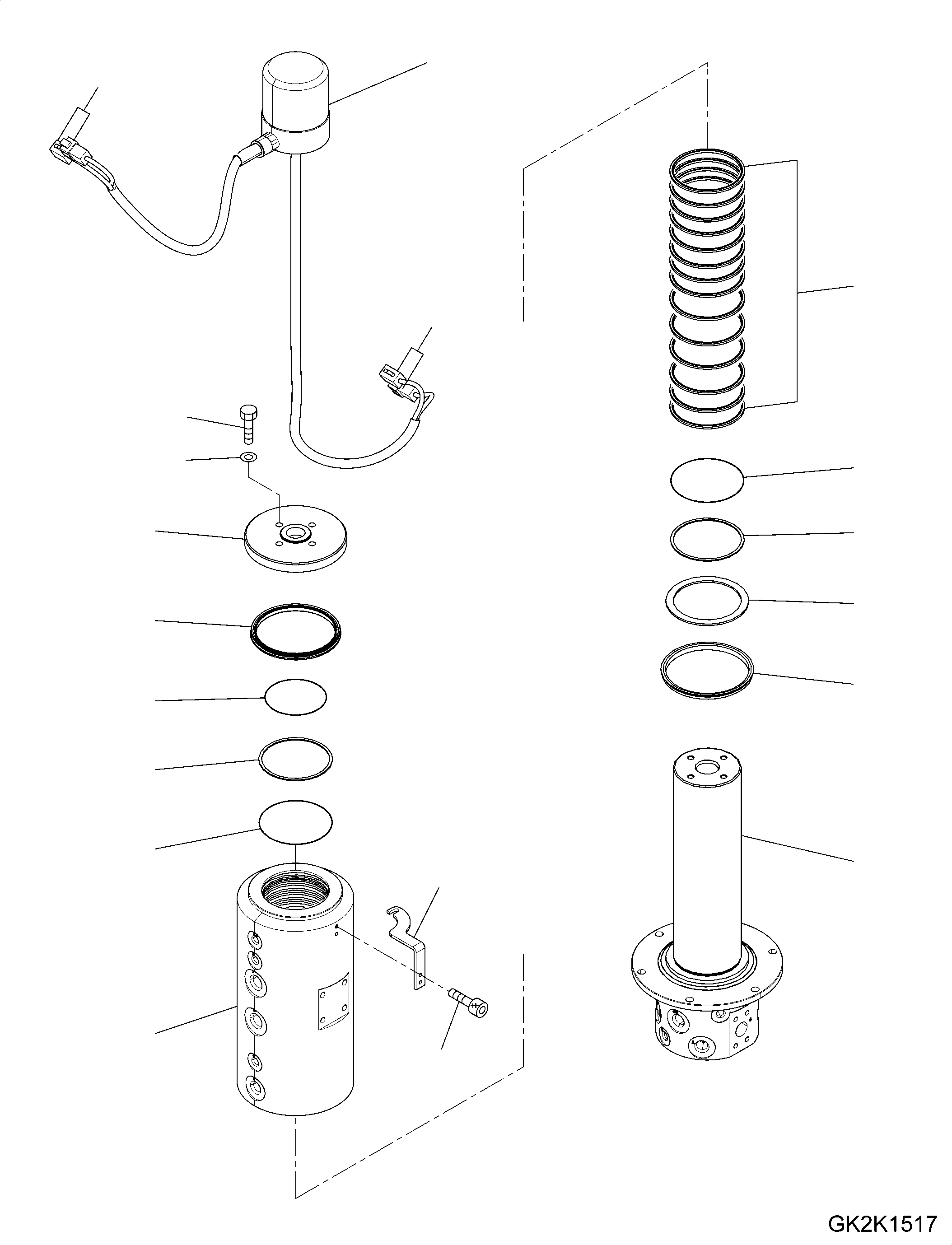 GK2K1517