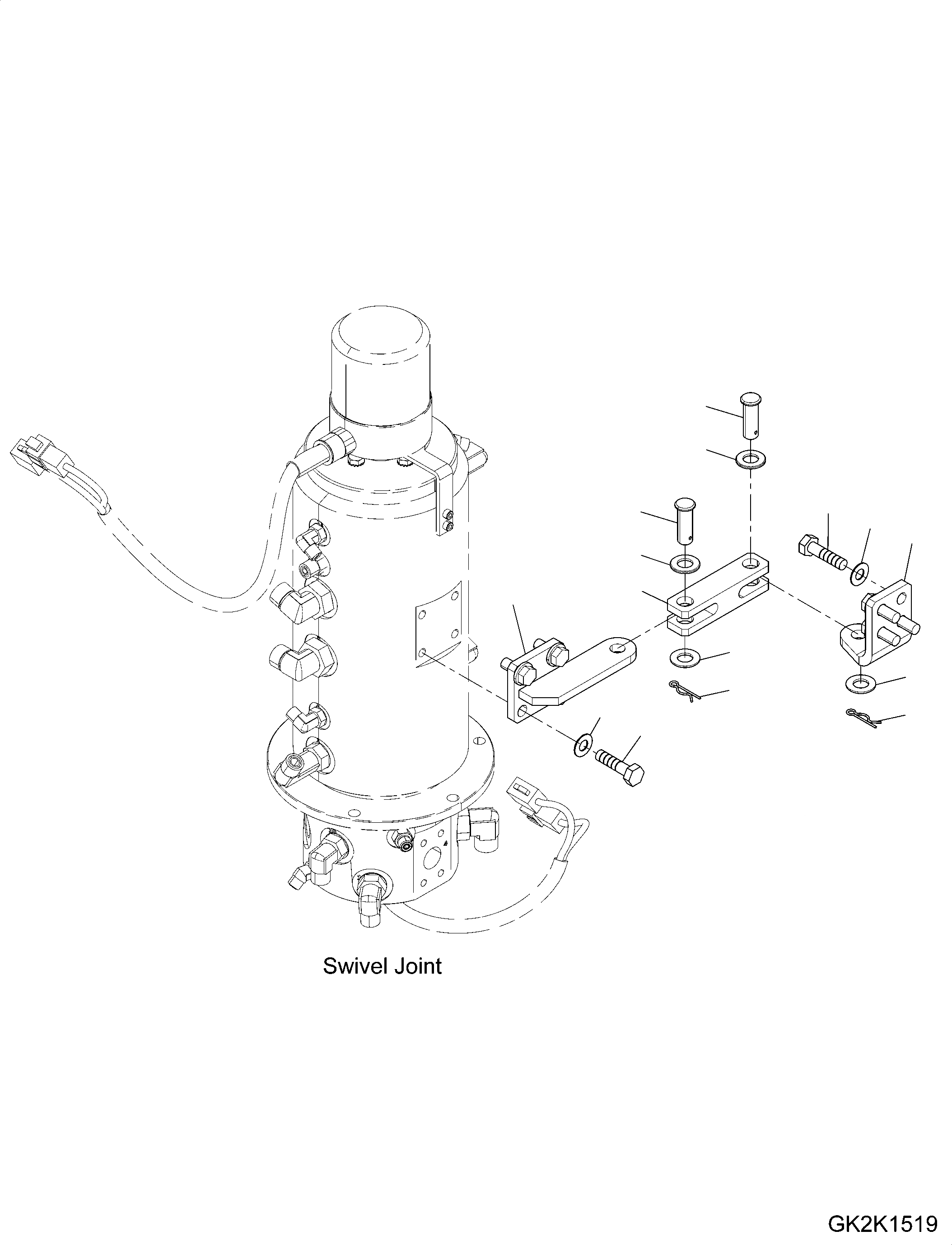 Swivel Joint

GK2K1519