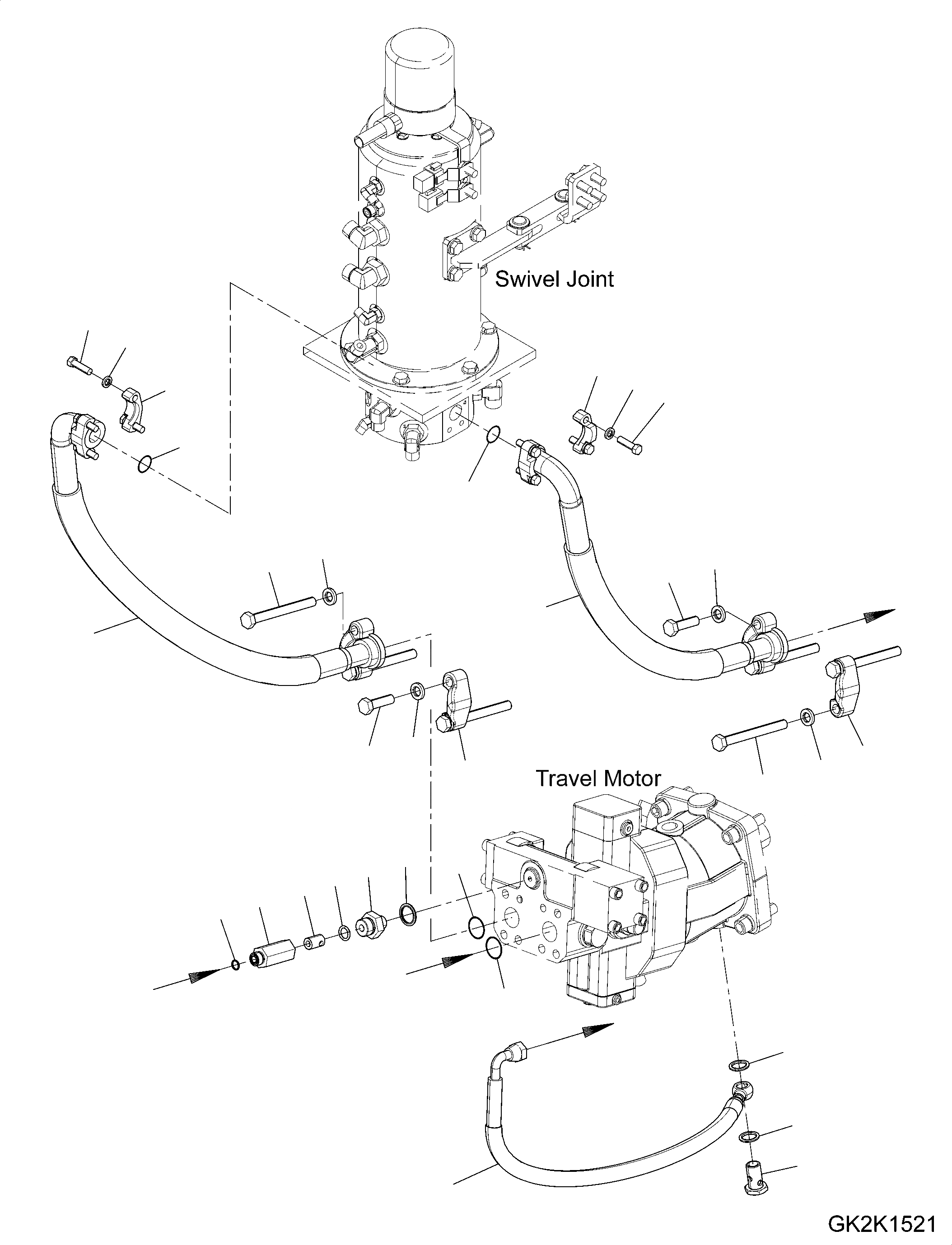 Swivel Joint

Travel Motor

GK2K1521