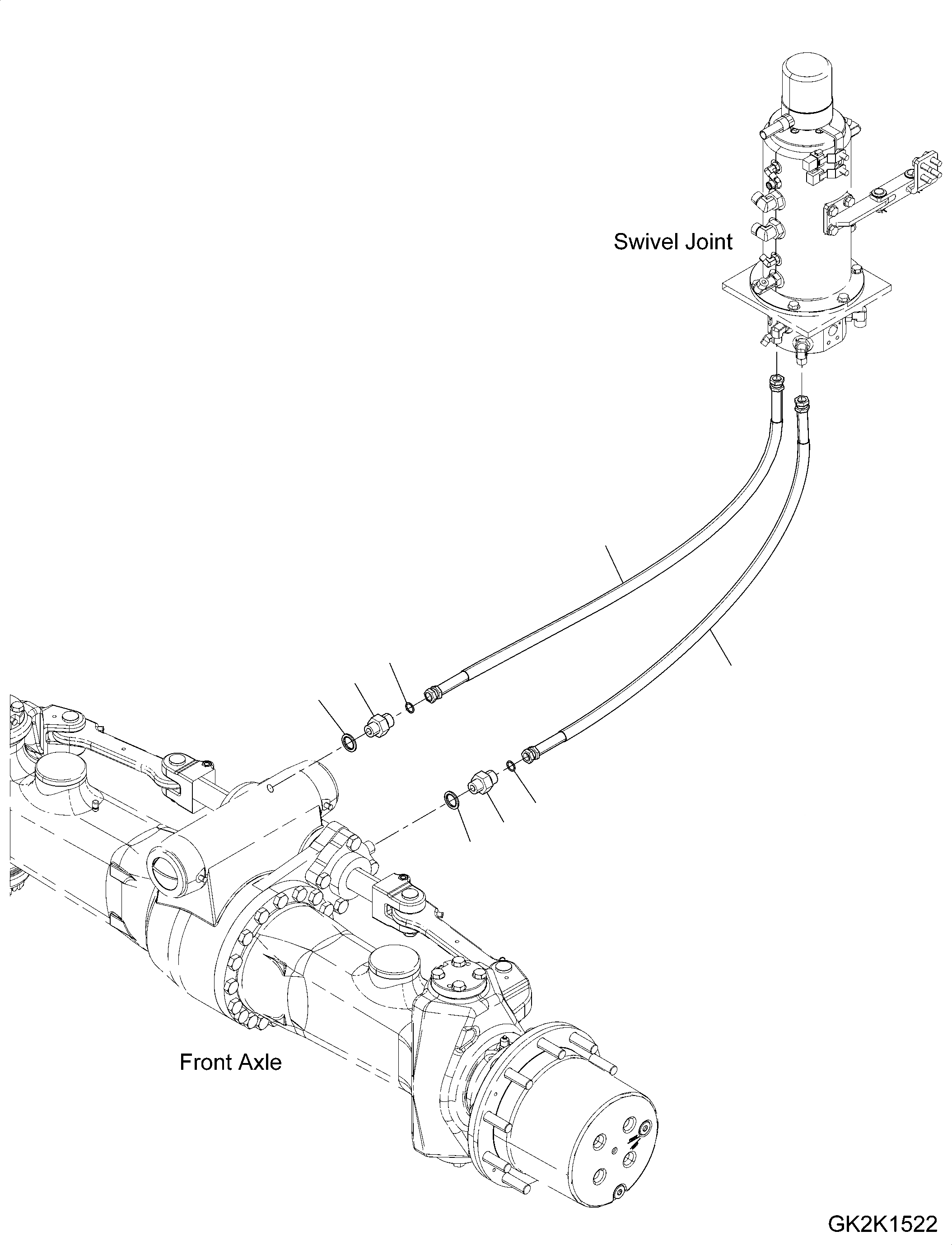 Swivel Joint

Front Axle

GK2K1522