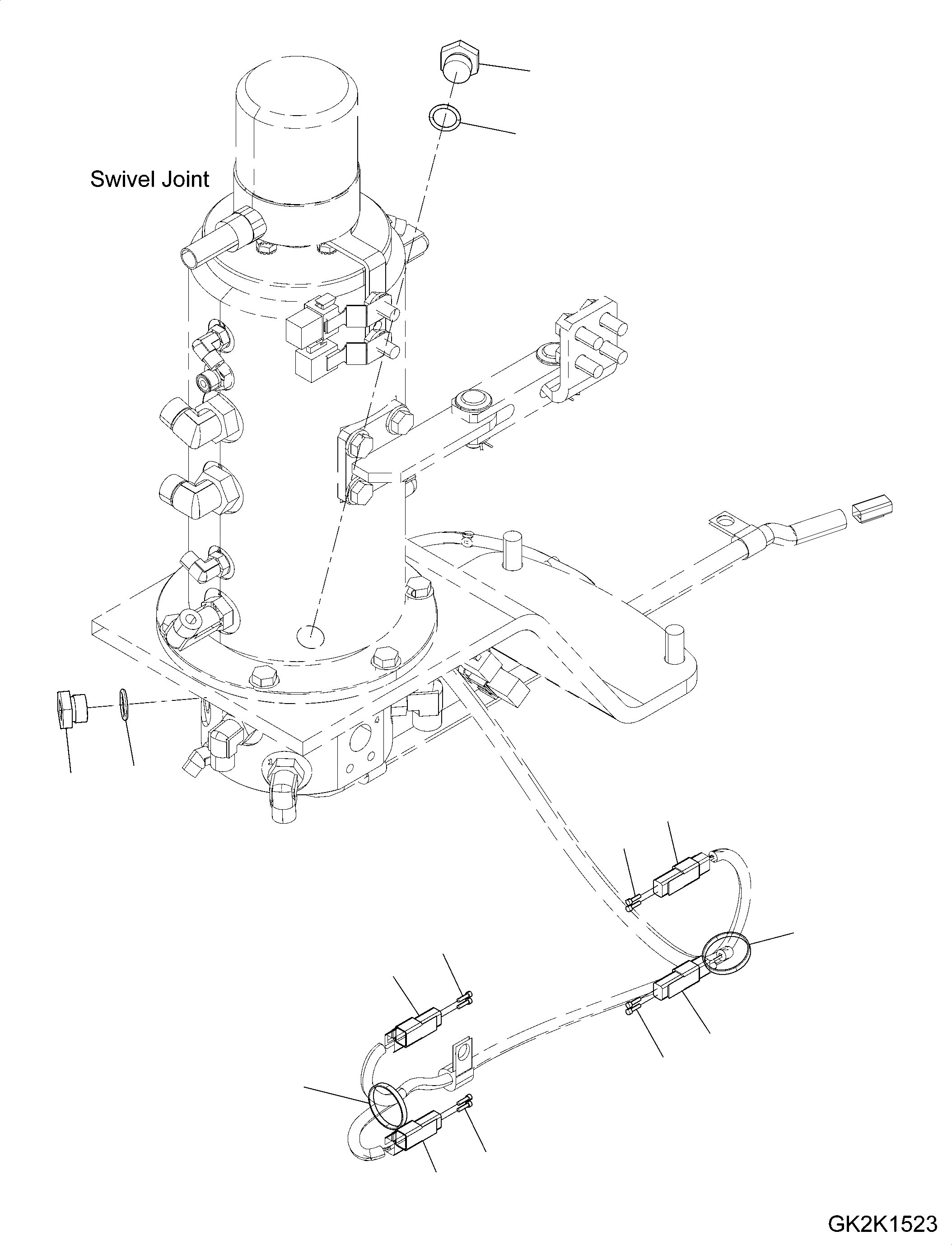 Swivel Joint

GK2K1523