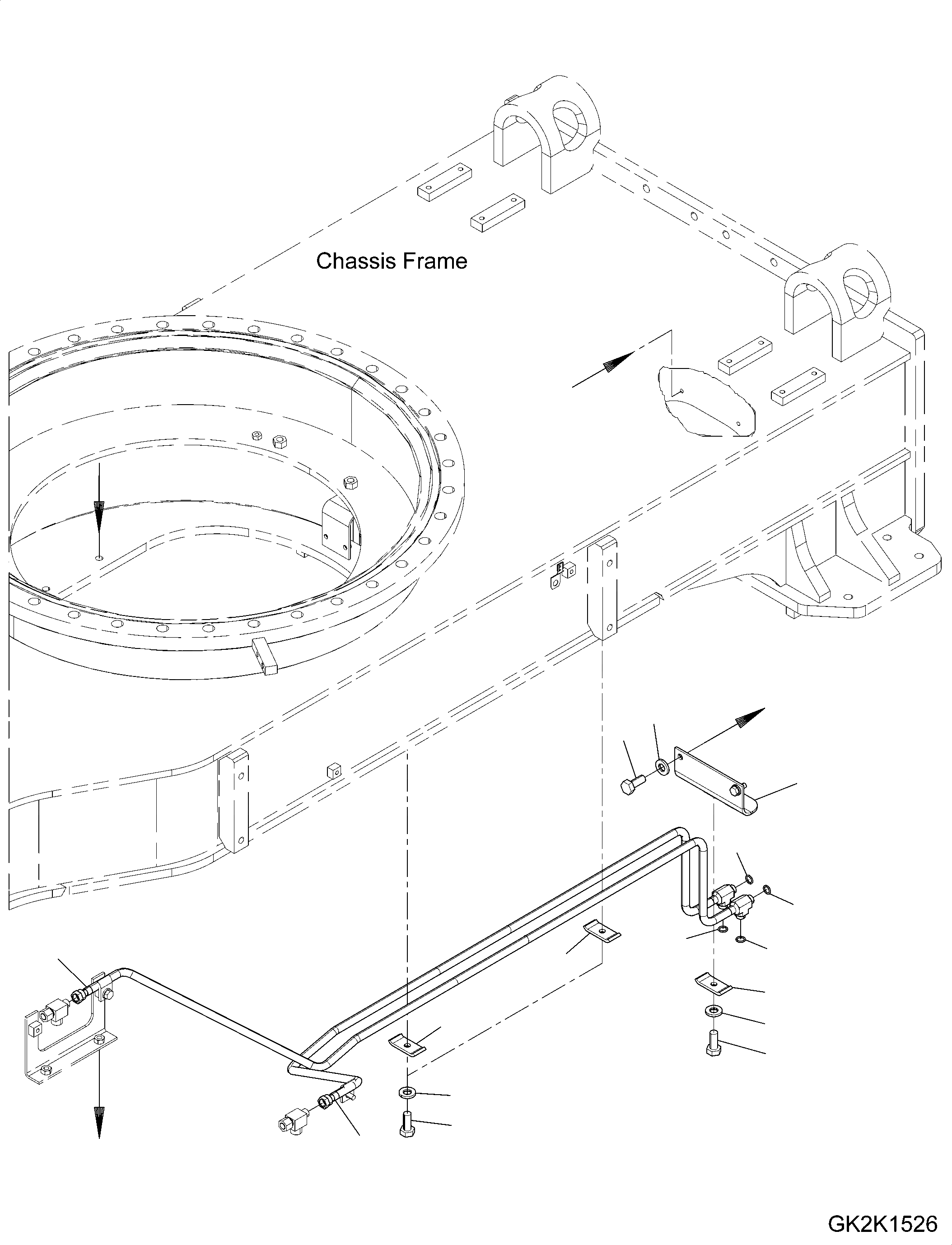 Chassis Frame

GK2K1526