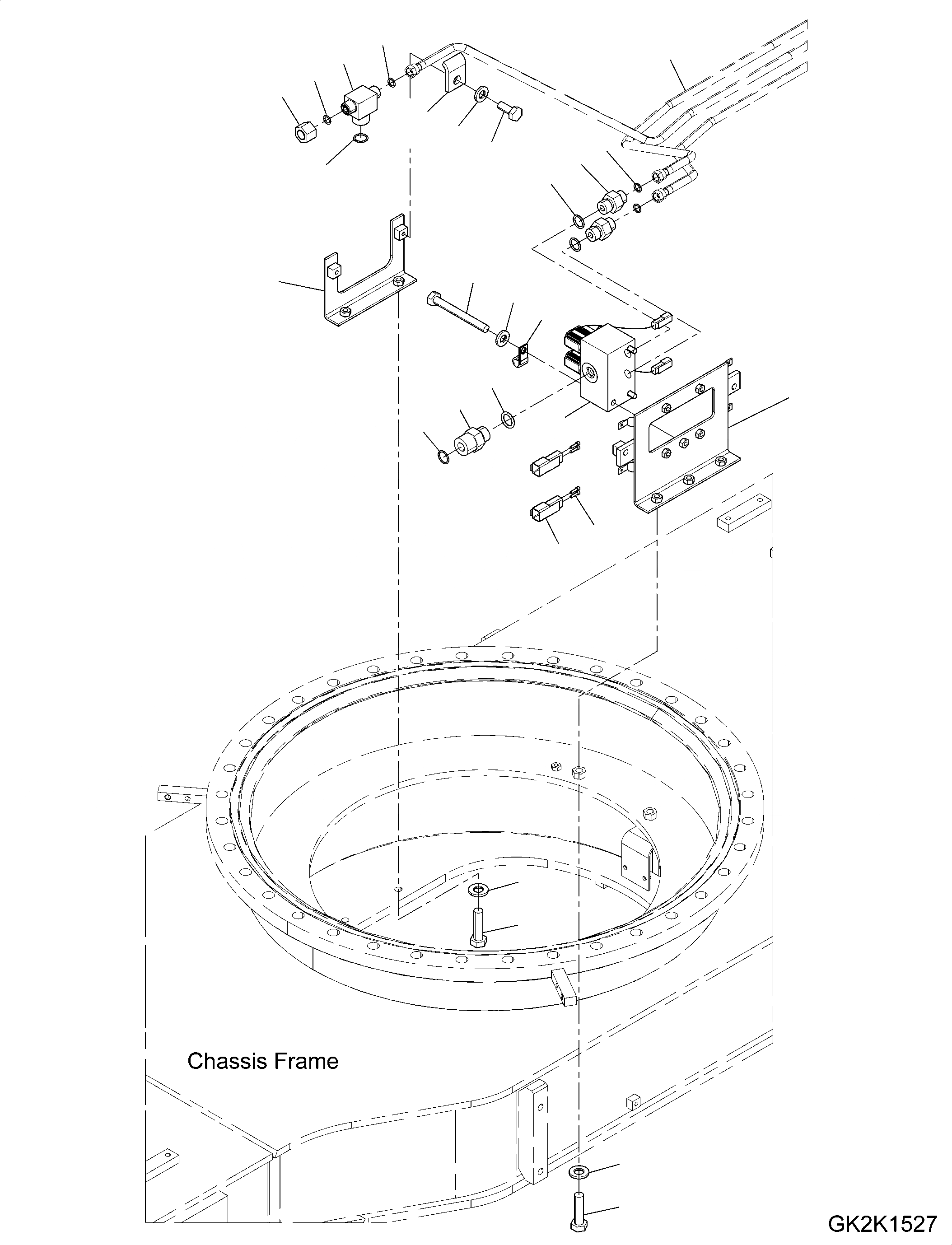 Chassis Frame

GK2K1527