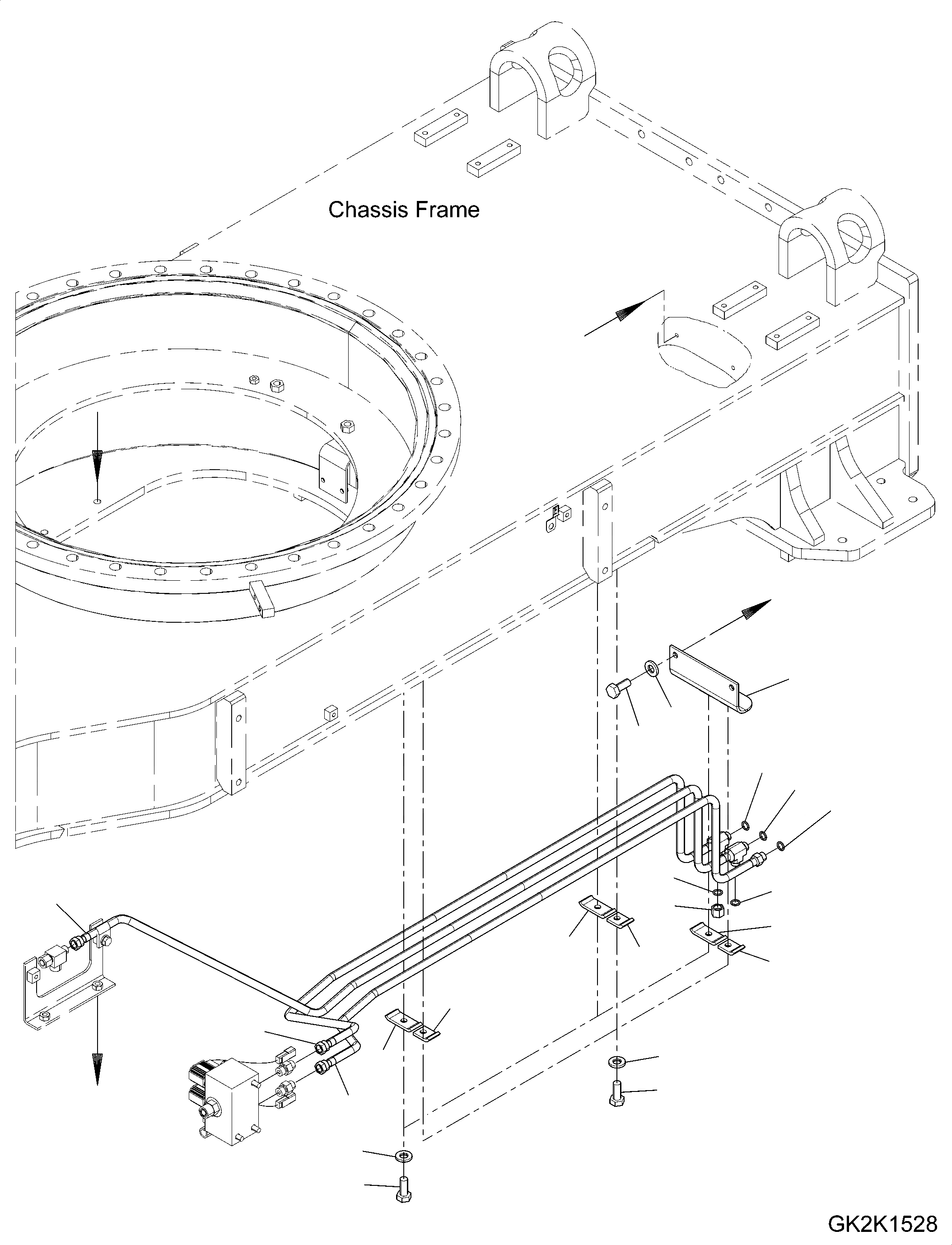 Chassis Frame

GK2K1528