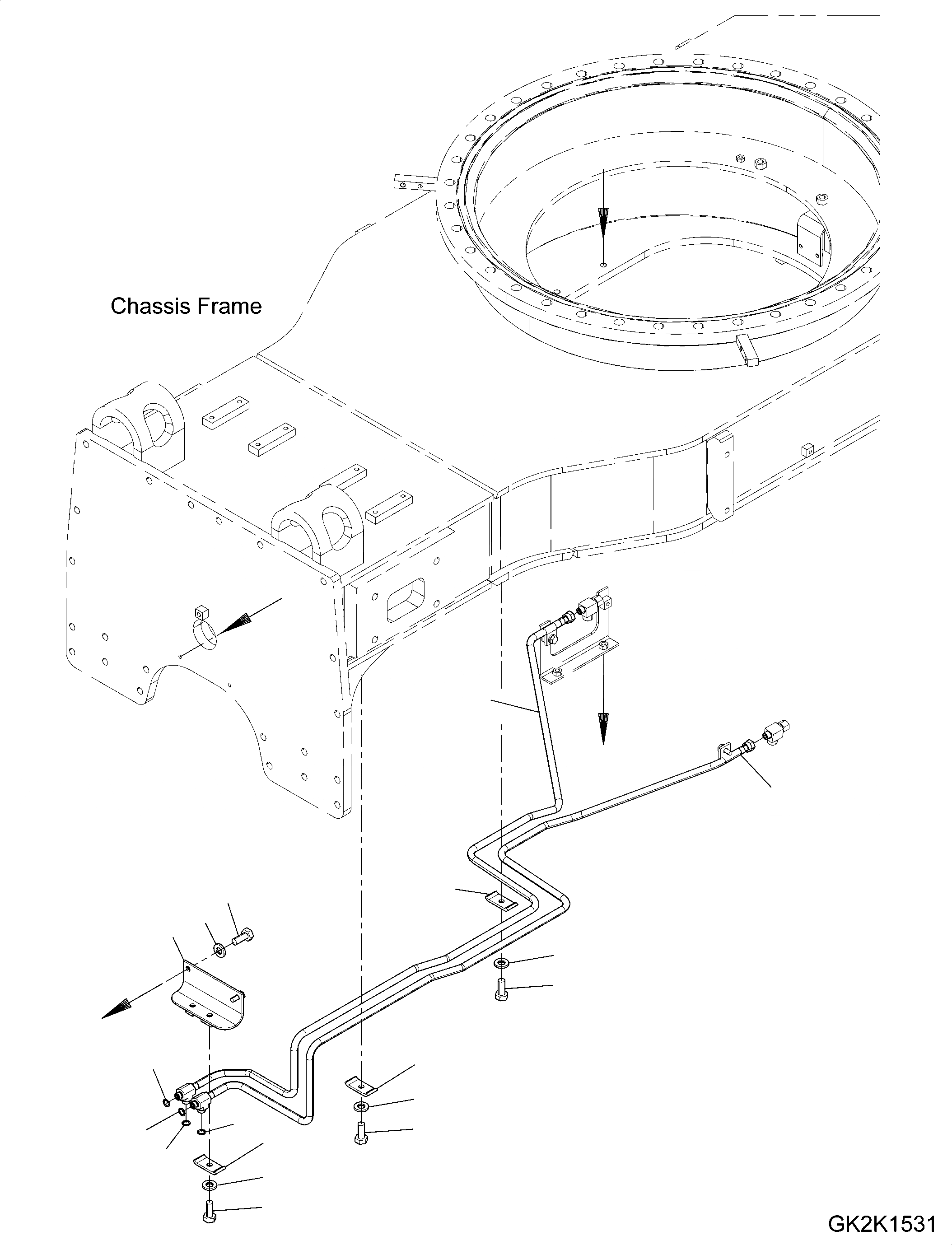 Chassis Frame

GK2K1531