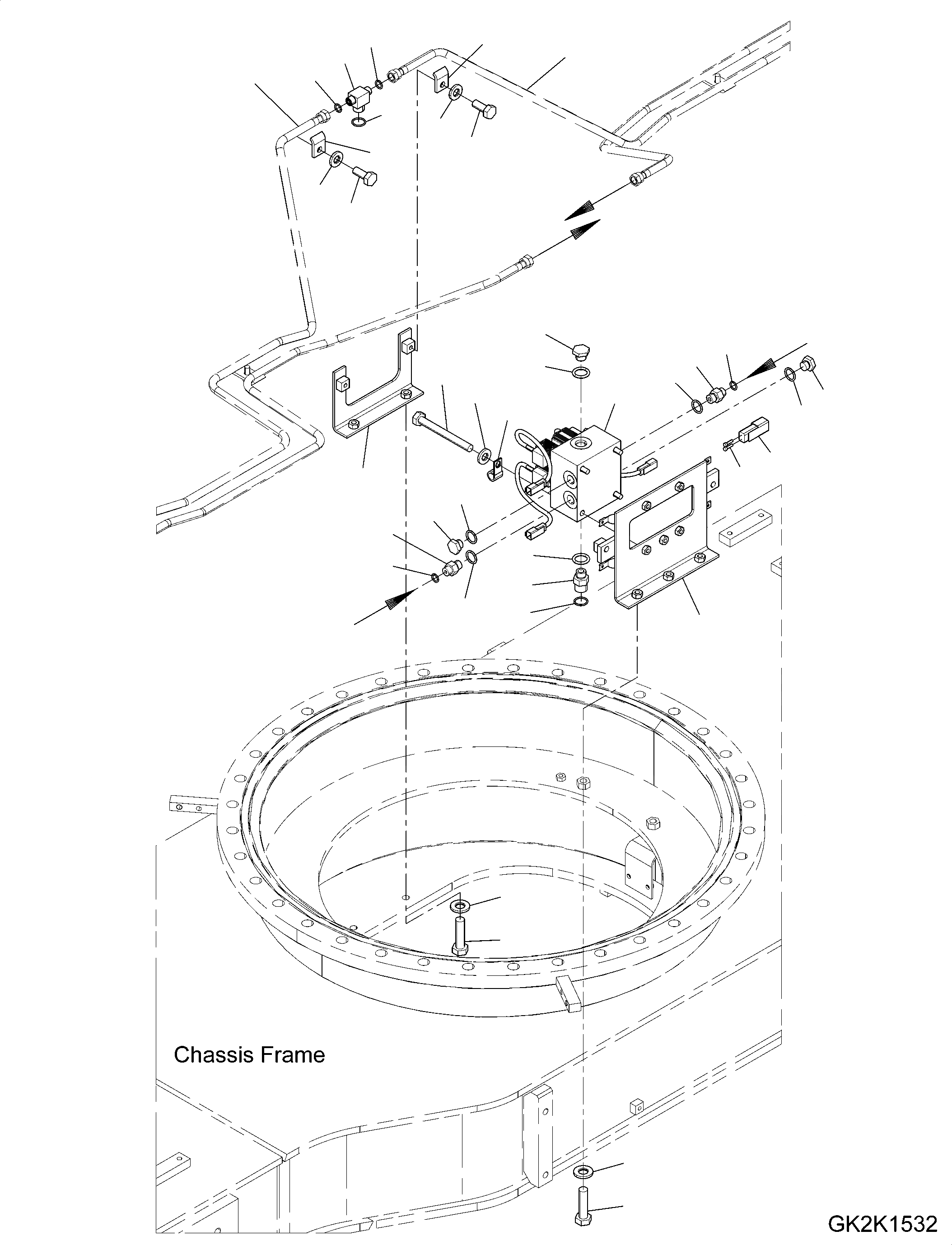 Chassis Frame

GK2K1532