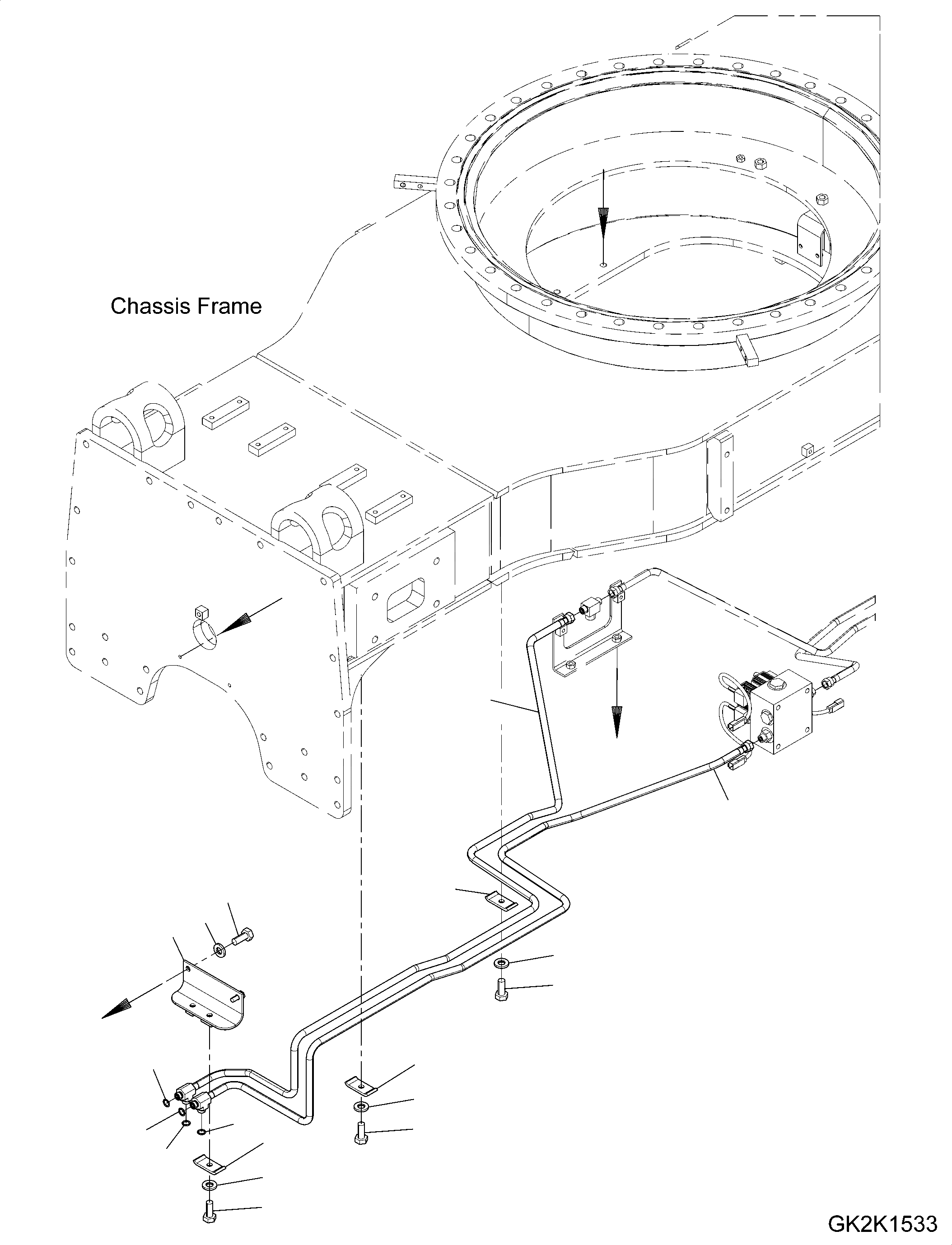 Chassis Frame

GK2K1533