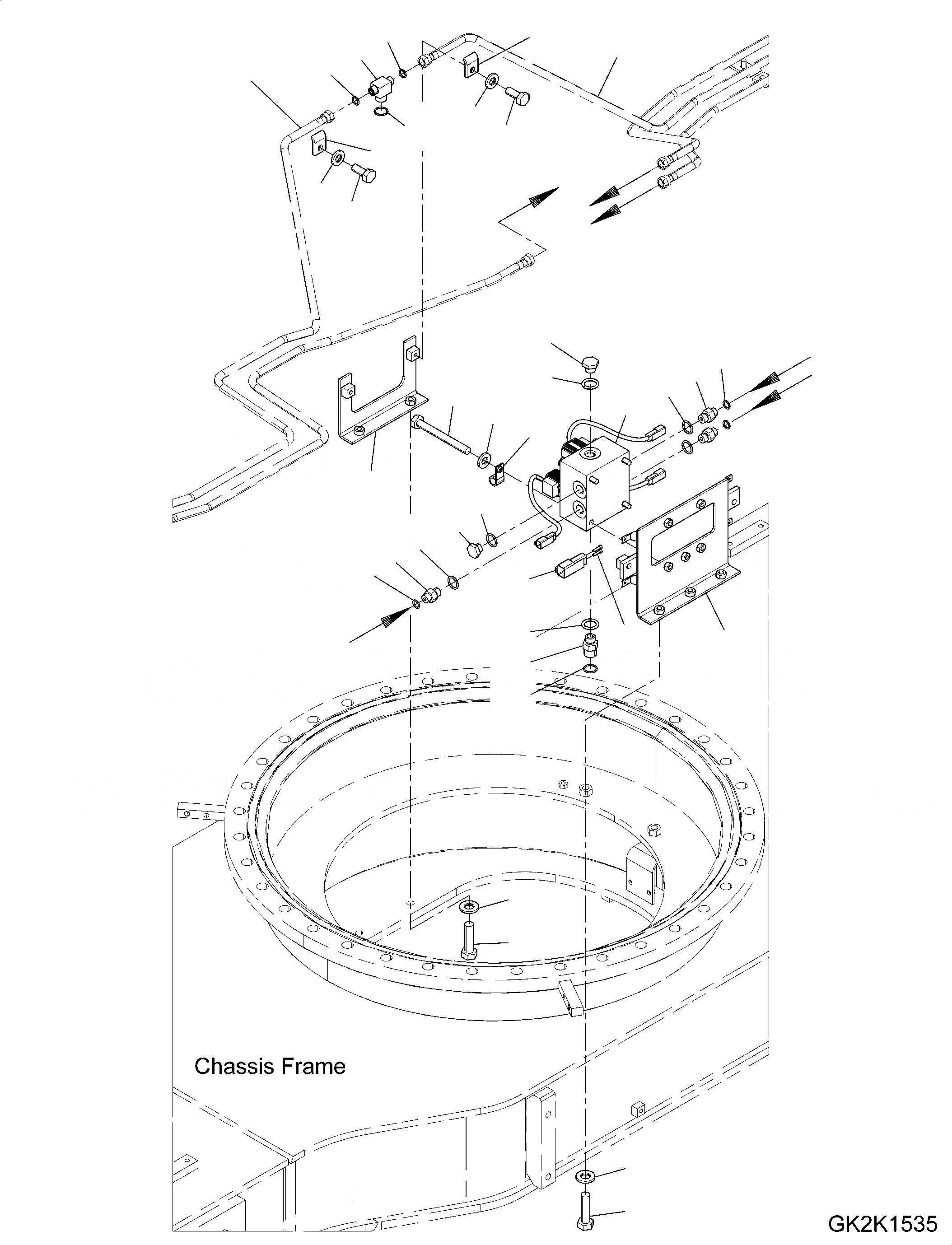 Chassis Frame

GK2K1535