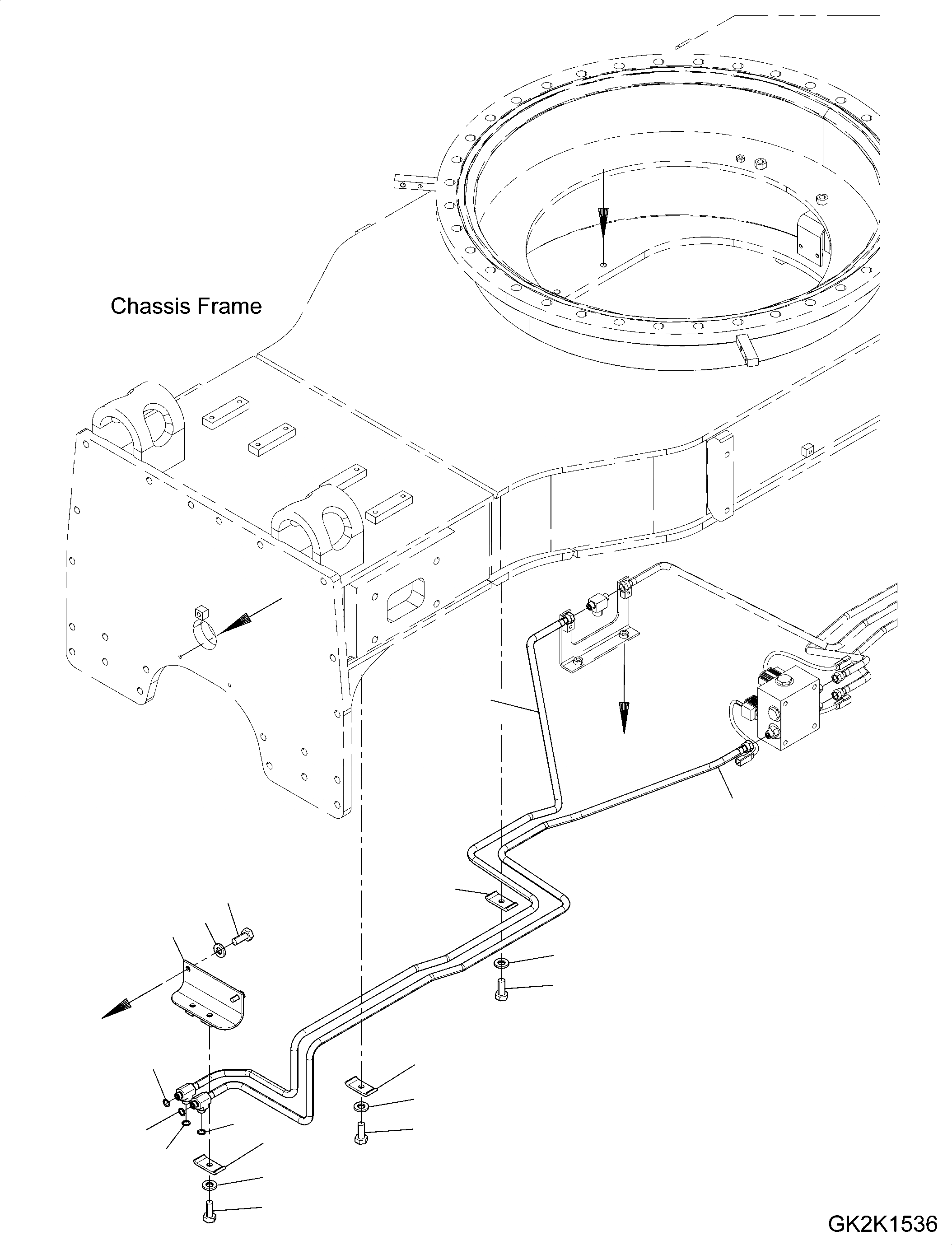 Chassis Frame

GK2K1536