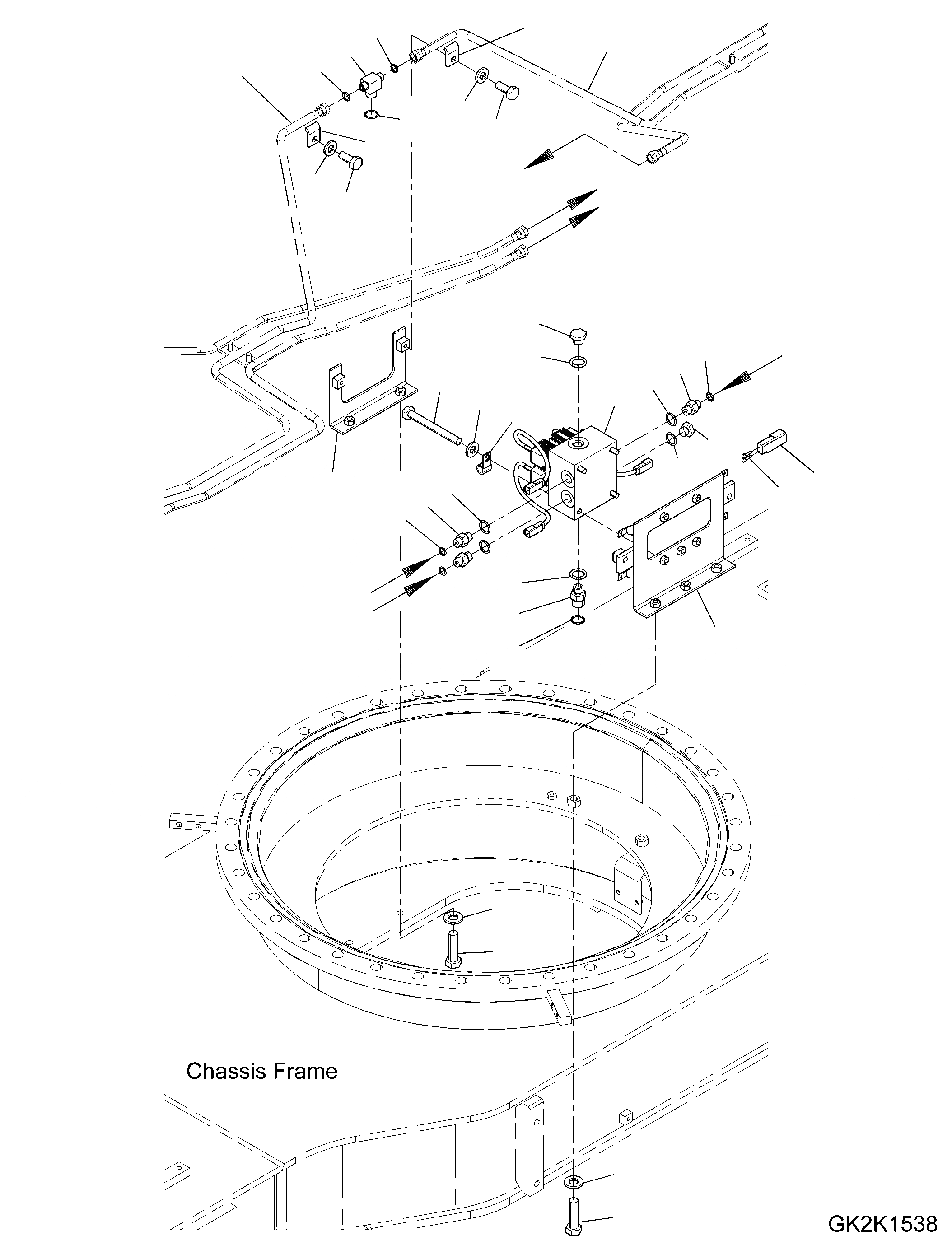 Chassis Frame

GK2K1538