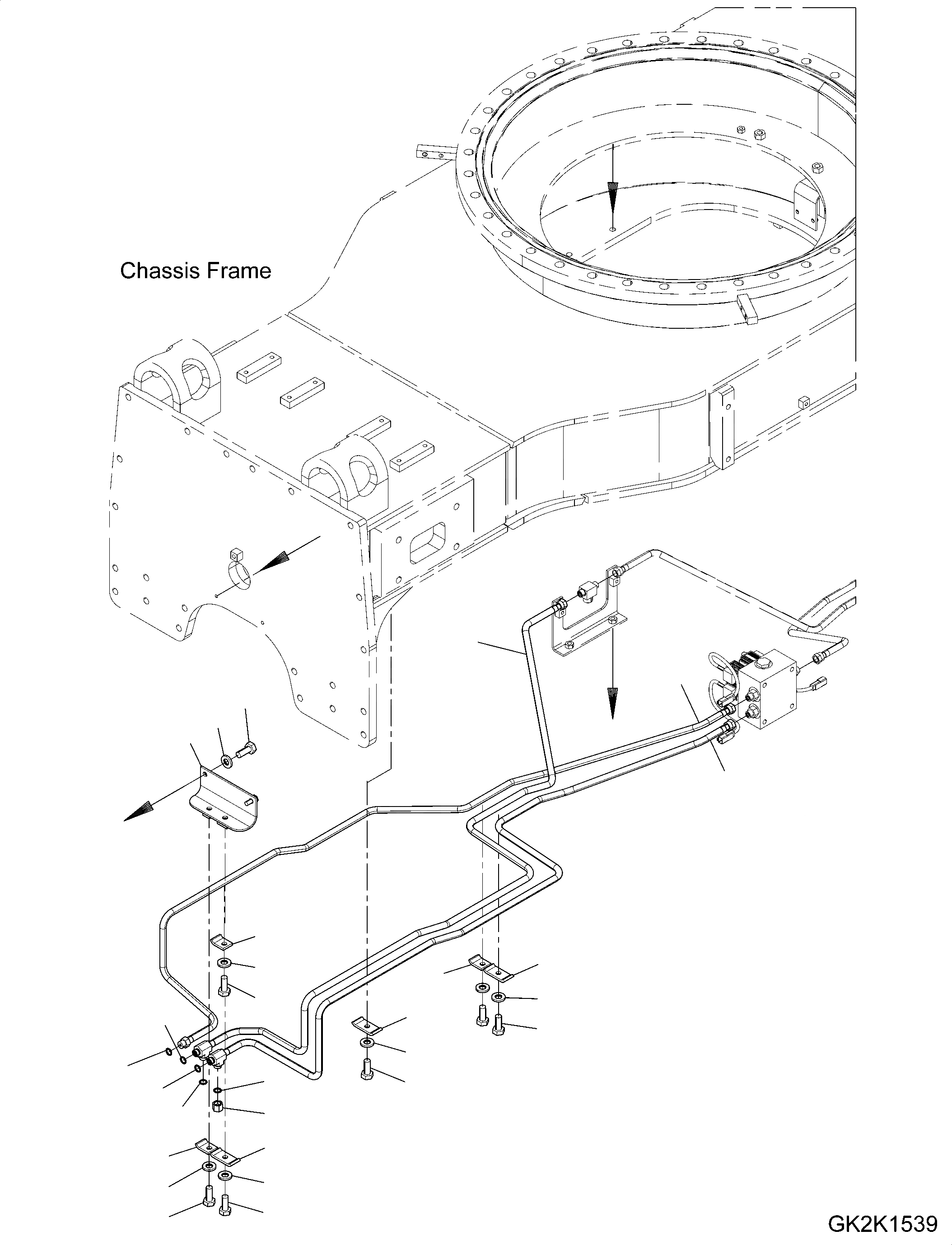 Chassis Frame

GK2K1539